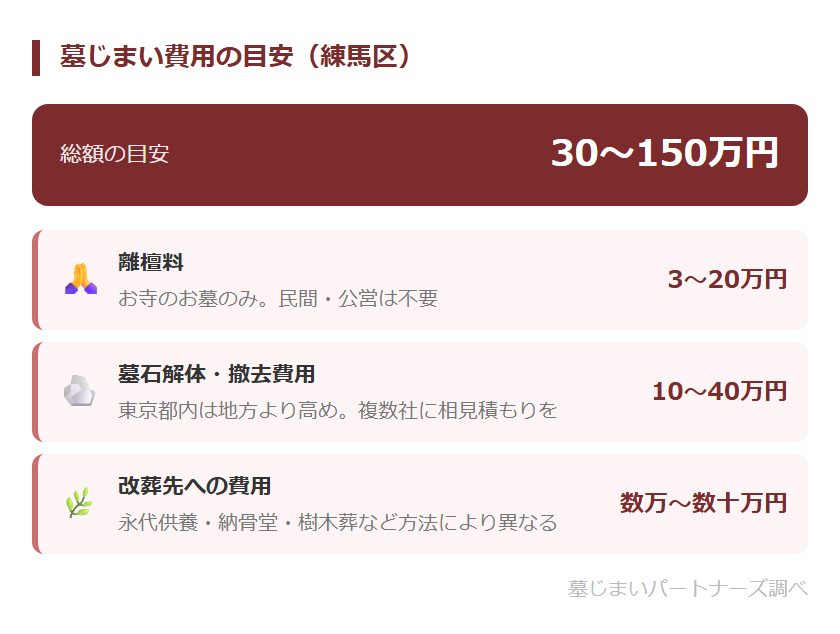 墓じまい費用の目安（練馬区）

総額の目安
30〜150万円

離檀料
お寺のお墓のみ。民間・公営は不要
3〜20万円

墓石解体・撤去費用
東京都内は地方より高め。複数社に相見積もりを
10〜40万円

改葬先への費用
永代供養・納骨堂・樹木葬など方法により異なる
数万〜数十万円

墓じまいパートナーズ調べ