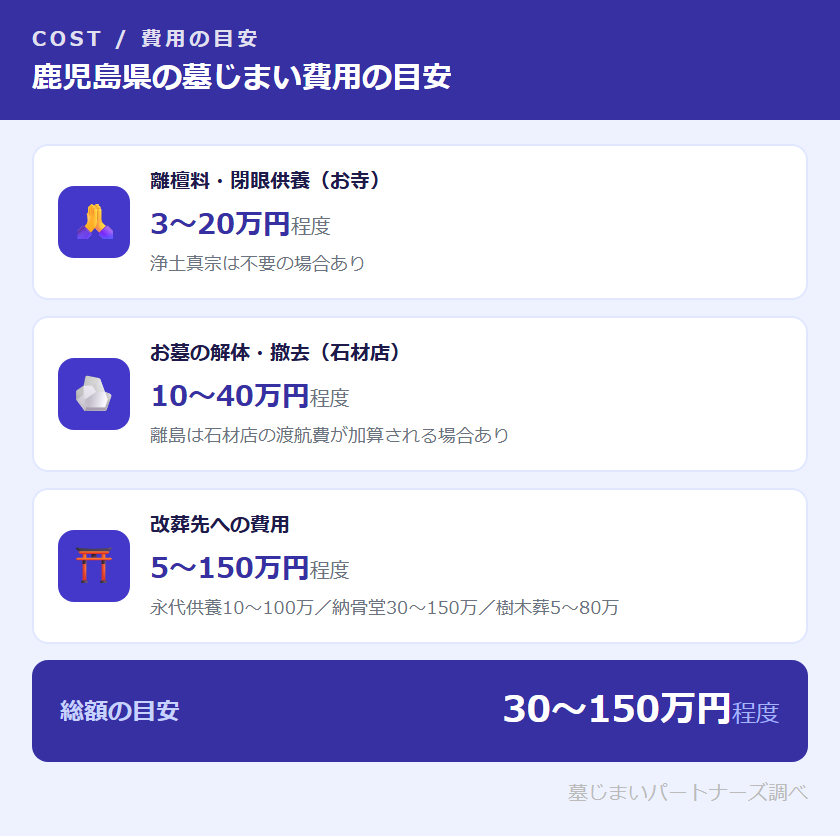 COST / 費用の目安
鹿児島県の墓じまい費用の目安

離檀料・閉眼供養（お寺）
3〜20万円程度
浄土真宗は不要の場合あり

お墓の解体・撤去（石材店）
10〜40万円程度
離島は石材店の渡航費が加算される場合あり

改葬先への費用
5〜150万円程度
永代供養10〜100万／納骨堂30〜150万／樹木葬5〜80万

総額の目安
30〜150万円程度

墓じまいパートナーズ調べ