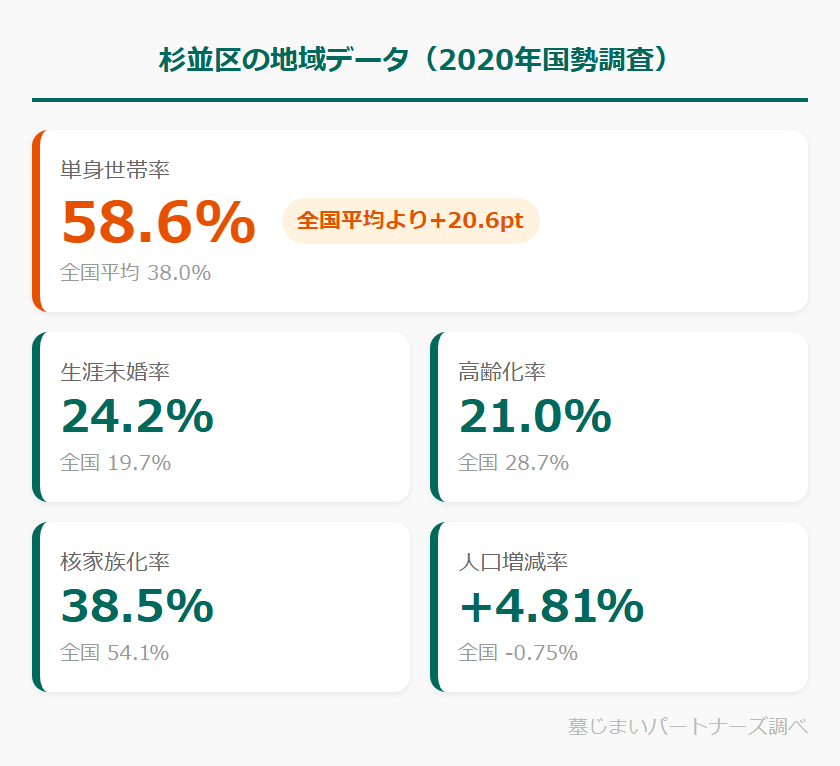 杉並区の地域データ（2020年国勢調査）

単身世帯率
58.6%
全国平均より+20.6pt
全国平均 38.0%

生涯未婚率
24.2%
全国 19.7%

高齢化率
21.0%
全国 28.7%

核家族化率
38.5%
全国 54.1%

人口増減率
+4.81%
全国 -0.75%

墓じまいパートナーズ調べ