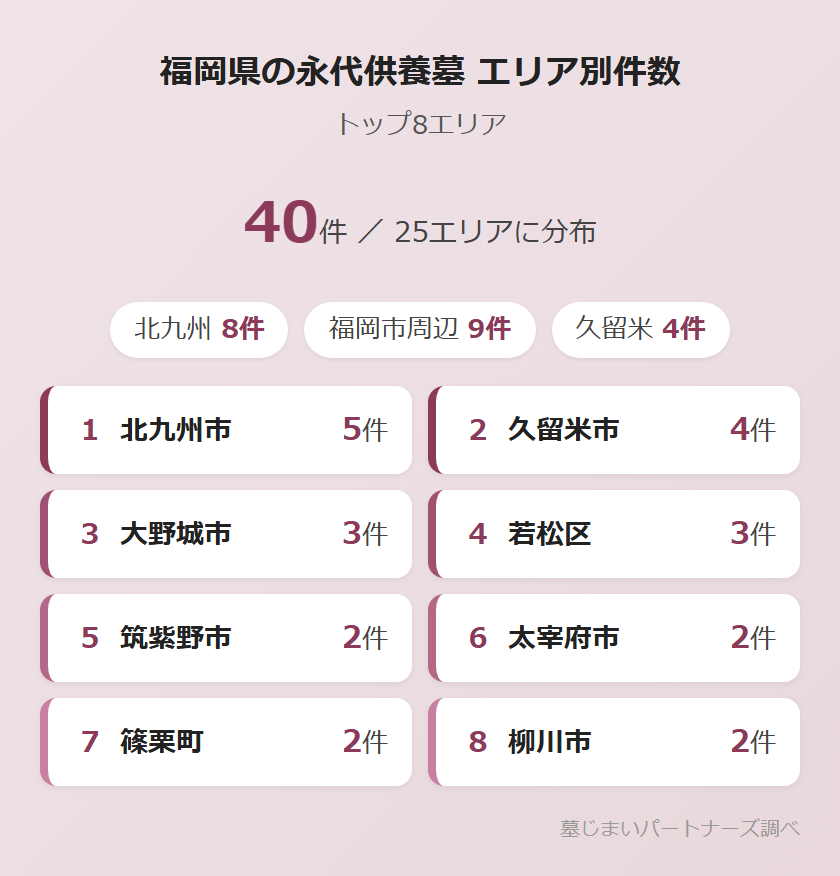 福岡県の永代供養墓 エリア別件数

トップ8エリア

40件 ／ 25エリアに分布

北九州 8件　福岡市周辺 9件　久留米 4件

1 北九州市 5件

2 久留米市 4件

3 大野城市 3件

4 若松区 3件

5 筑紫野市 2件

6 太宰府市 2件

7 篠栗町 2件

8 柳川市 2件

墓じまいパートナーズ調べ