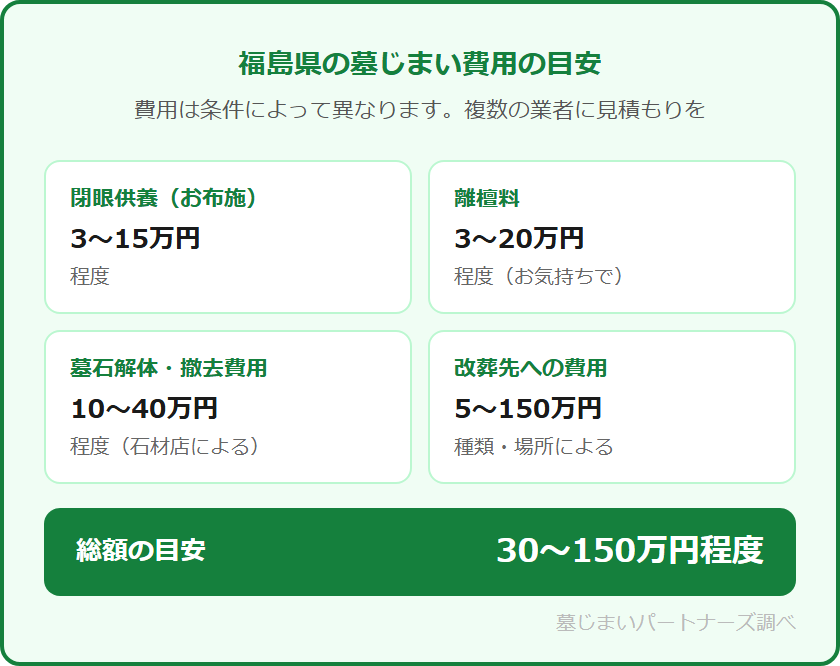 福島県の墓じまい費用の目安

費用は条件によって異なります。複数の業者に見積もりを

閉眼供養（お布施）
3〜15万円
程度

離檀料
3〜20万円
程度（お気持ちで）

墓石解体・撤去費用
10〜40万円
程度（石材店による）

改葬先への費用
5〜150万円
種類・場所による

総額の目安
30〜150万円程度

墓じまいパートナーズ調べ