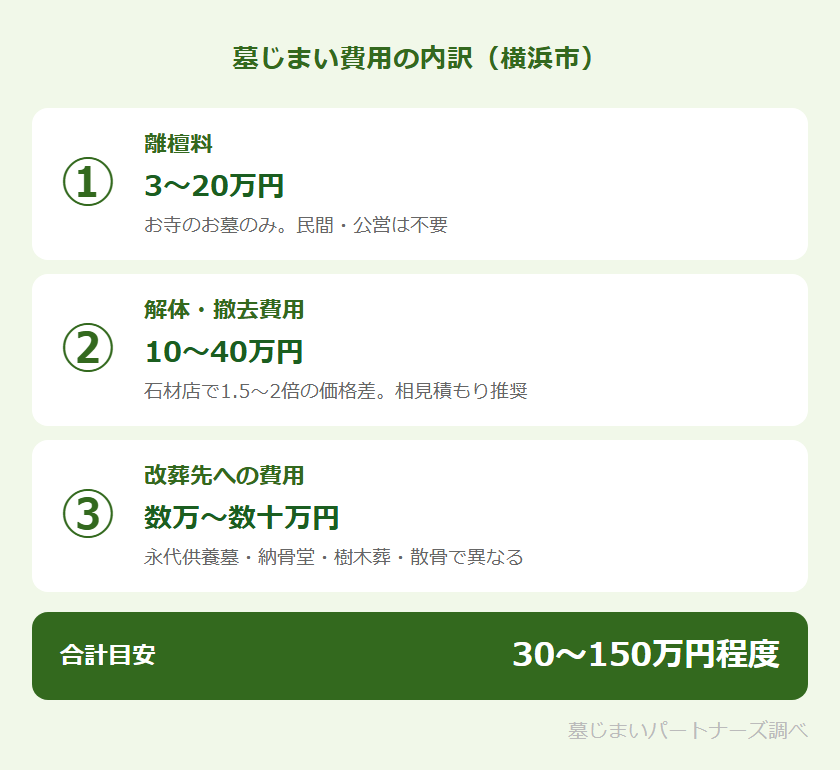 墓じまい費用の内訳（横浜市）

①

離檀料

3〜20万円

お寺のお墓のみ。民間・公営は不要

②

解体・撤去費用

10〜40万円

石材店で1.5〜2倍の価格差。相見積もり推奨

③

改葬先への費用

数万〜数十万円

永代供養墓・納骨堂・樹木葬・散骨で異なる

合計目安

30〜150万円程度

墓じまいパートナーズ調べ