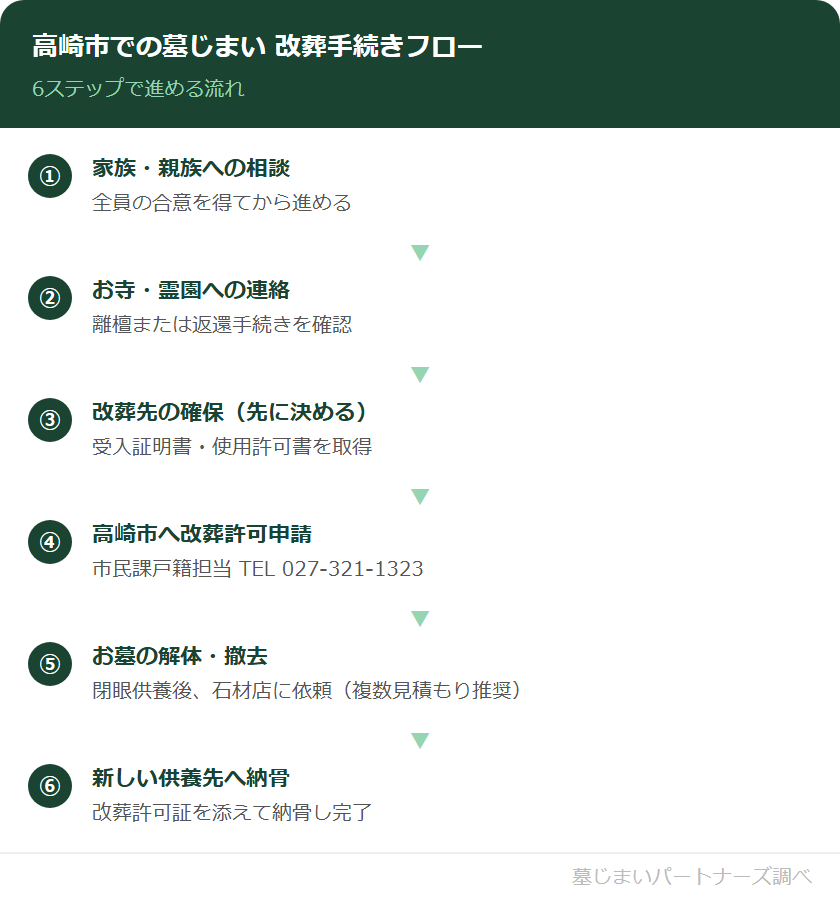 高崎市での墓じまい 改葬手続きフロー
6ステップで進める流れ

①
家族・親族への相談
全員の合意を得てから進める

②
お寺・霊園への連絡
離檀または返還手続きを確認

③
改葬先の確保（先に決める）
受入証明書・使用許可書を取得

④
高崎市へ改葬許可申請
市民課戸籍担当 TEL 027-321-1323

⑤
お墓の解体・撤去
閉眼供養後、石材店に依頼（複数見積もり推奨）

⑥
新しい供養先へ納骨
改葬許可証を添えて納骨し完了

墓じまいパートナーズ調べ