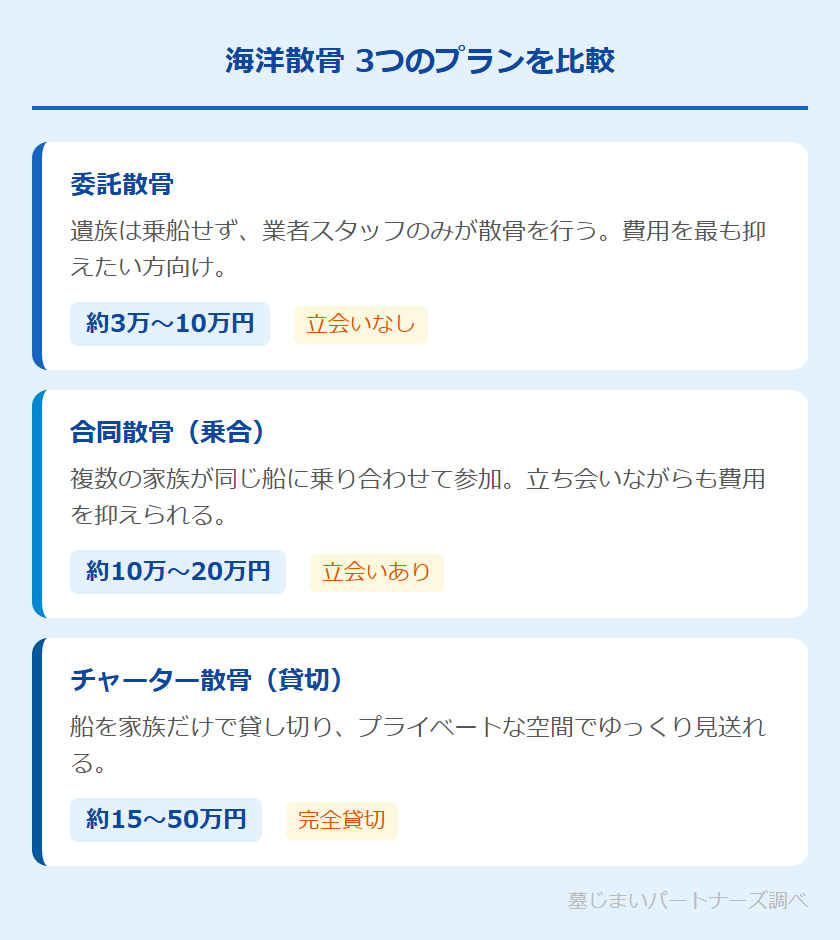 海洋散骨 3つのプランを比較

委託散骨

遺族は乗船せず、業者スタッフのみが散骨を行う。費用を最も抑えたい方向け。

約3万～10万円

立会いなし

合同散骨（乗合）

複数の家族が同じ船に乗り合わせて参加。立ち会いながらも費用を抑えられる。

約10万～20万円

立会いあり

チャーター散骨（貸切）

船を家族だけで貸し切り、プライベートな空間でゆっくり見送れる。

約15～50万円

完全貸切

墓じまいパートナーズ調べ