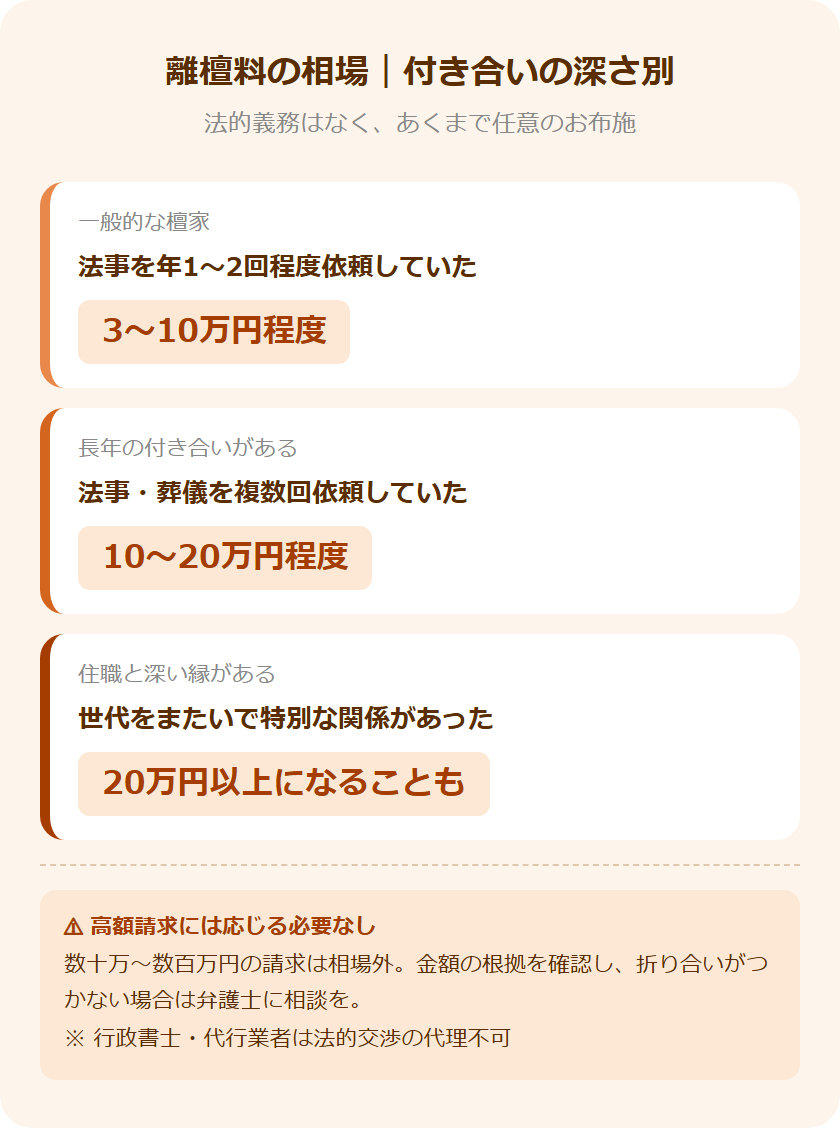 離檀料の相場｜付き合いの深さ別

法的義務はなく、あくまで任意のお布施

一般的な檀家

法事を年1〜2回程度依頼していた

3〜10万円程度

長年の付き合いがある

法事・葬儀を複数回依頼していた

10〜20万円程度

住職と深い縁がある

世代をまたいで特別な関係があった

20万円以上になることも

⚠ 高額請求には応じる必要なし

数十万〜数百万円の請求は相場外。金額の根拠を確認し、折り合いがつかない場合は弁護士に相談を。

※ 行政書士・代行業者は法的交渉の代理不可