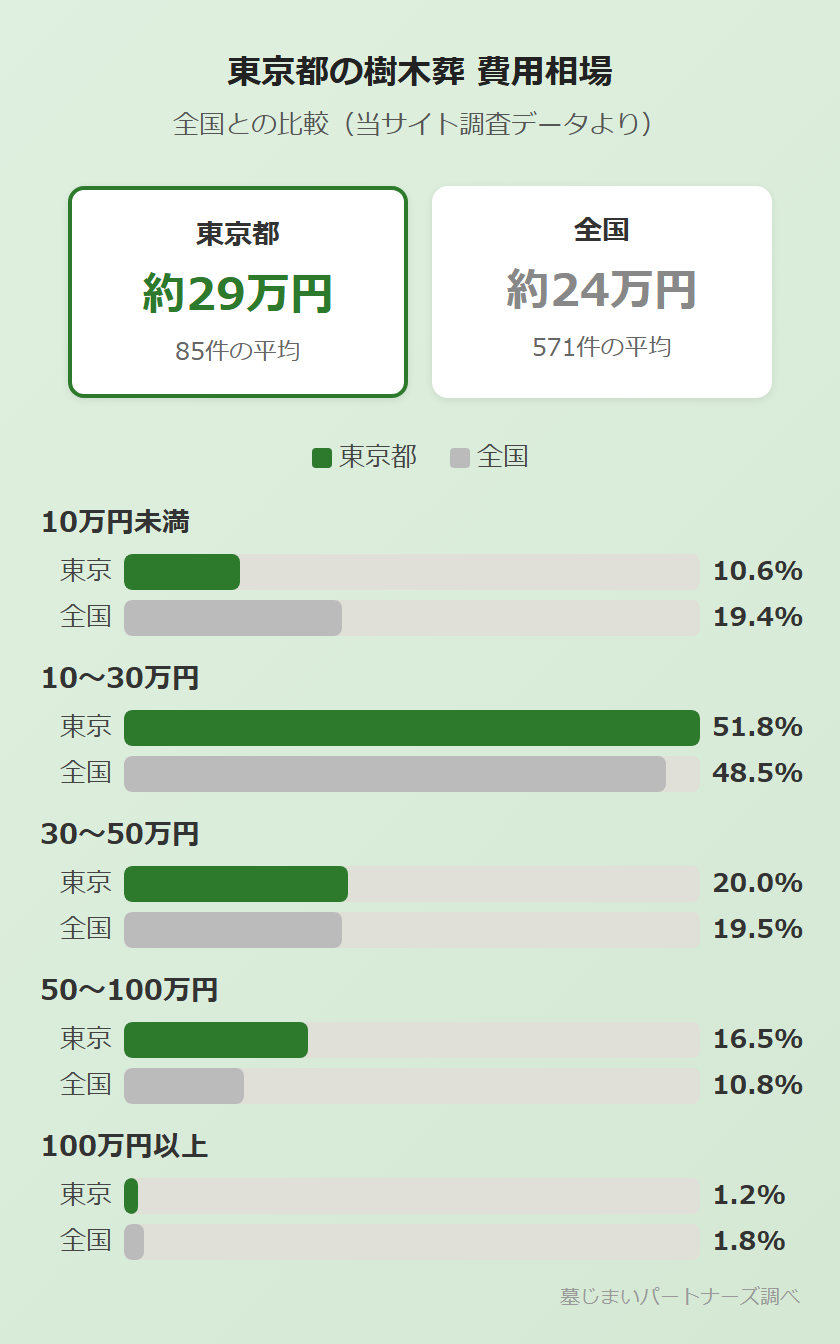 東京都の樹木葬 費用相場

全国との比較（当サイト調査データより）

東京都
約29万円
85件の平均

全国
約24万円
571件の平均

東京都　全国

10万円未満
東京 10.6%
全国 19.4%

10〜30万円
東京 51.8%
全国 48.5%

30〜50万円
東京 20.0%
全国 19.5%

50〜100万円
東京 16.5%
全国 10.8%

100万円以上
東京 1.2%
全国 1.8%

墓じまいパートナーズ調べ