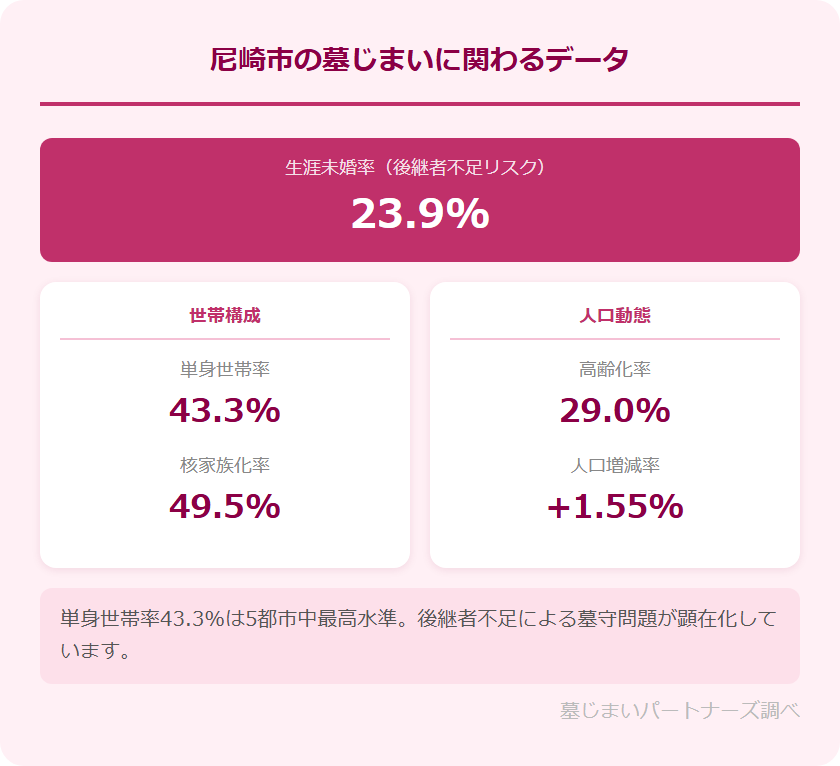 尼崎市の墓じまいに関わるデータ

生涯未婚率（後継者不足リスク）
23.9%

世帯構成

単身世帯率
43.3%

核家族化率
49.5%

人口動態

高齢化率
29.0%

人口増減率
+1.55%

単身世帯率43.3%は5都市中最高水準。後継者不足による墓守問題が顕在化しています。

墓じまいパートナーズ調べ