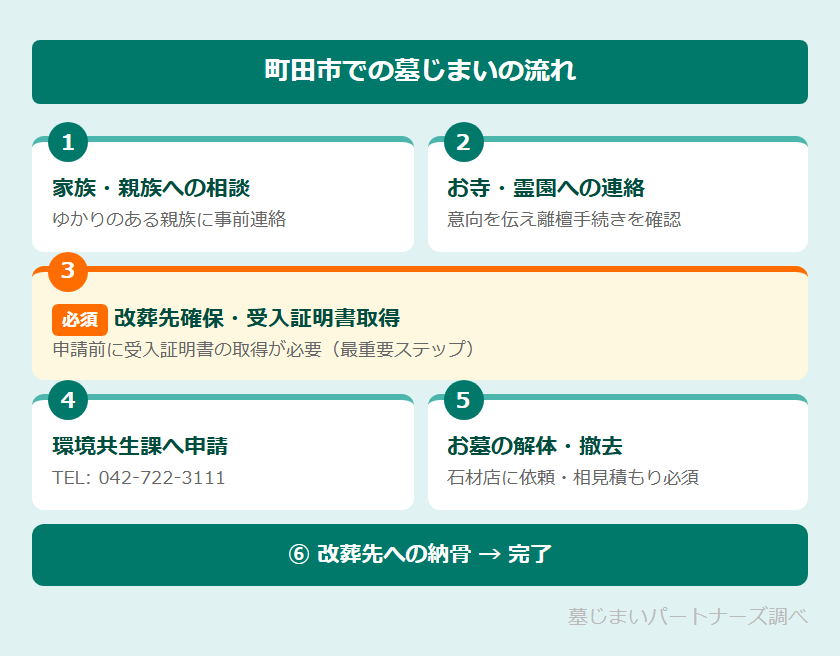 町田市での墓じまいの流れ

1
家族・親族への相談
ゆかりのある親族に事前連絡

2
お寺・霊園への連絡
意向を伝え離檀手続きを確認

3
必須 改葬先確保・受入証明書取得
申請前に受入証明書の取得が必要（最重要ステップ）

4
環境共生課へ申請
TEL: 042-722-3111

5
お墓の解体・撤去
石材店に依頼・相見積もり必須

⑥ 改葬先への納骨 → 完了

墓じまいパートナーズ調べ