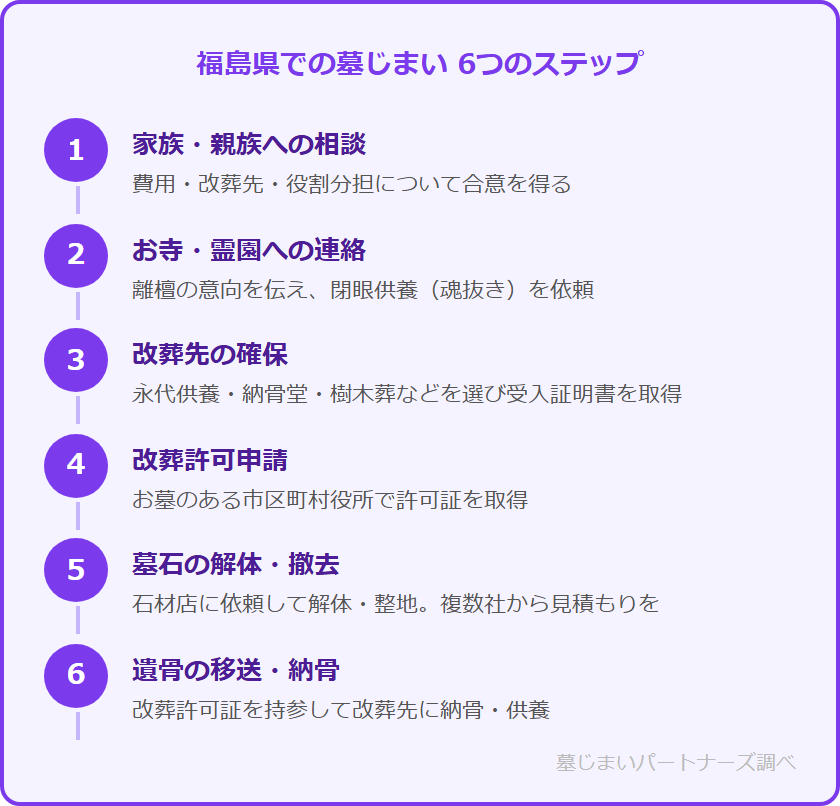 福島県での墓じまい 6つのステップ

1
家族・親族への相談
費用・改葬先・役割分担について合意を得る

2
お寺・霊園への連絡
離檀の意向を伝え、閉眼供養（魂抜き）を依頼

3
改葬先の確保
永代供養・納骨堂・樹木葬などを選び受入証明書を取得

4
改葬許可申請
お墓のある市区町村役所で許可証を取得

5
墓石の解体・撤去
石材店に依頼して解体・整地。複数社から見積もりを

6
遺骨の移送・納骨
改葬許可証を持参して改葬先に納骨・供養

墓じまいパートナーズ調べ