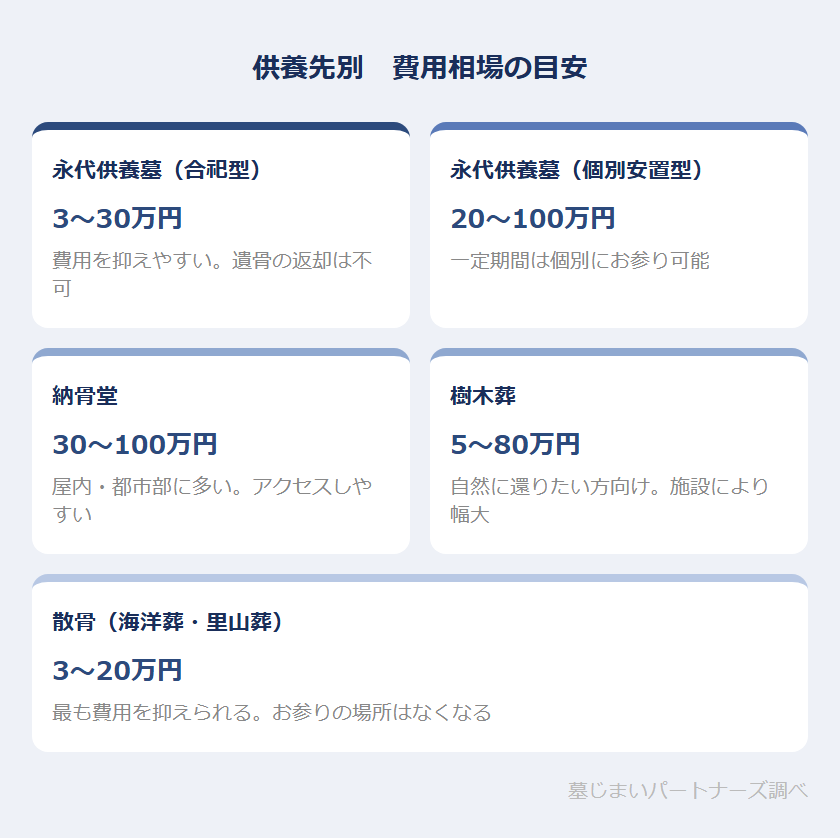 供養先別　費用相場の目安

永代供養墓（合祀型）

3〜30万円

費用を抑えやすい。遺骨の返却は不可

永代供養墓（個別安置型）

20〜100万円

一定期間は個別にお参り可能

納骨堂

30〜100万円

屋内・都市部に多い。アクセスしやすい

樹木葬

5〜80万円

自然に還りたい方向け。施設により幅大

散骨（海洋葬・里山葬）

3〜20万円

最も費用を抑えられる。お参りの場所はなくなる

墓じまいパートナーズ調べ