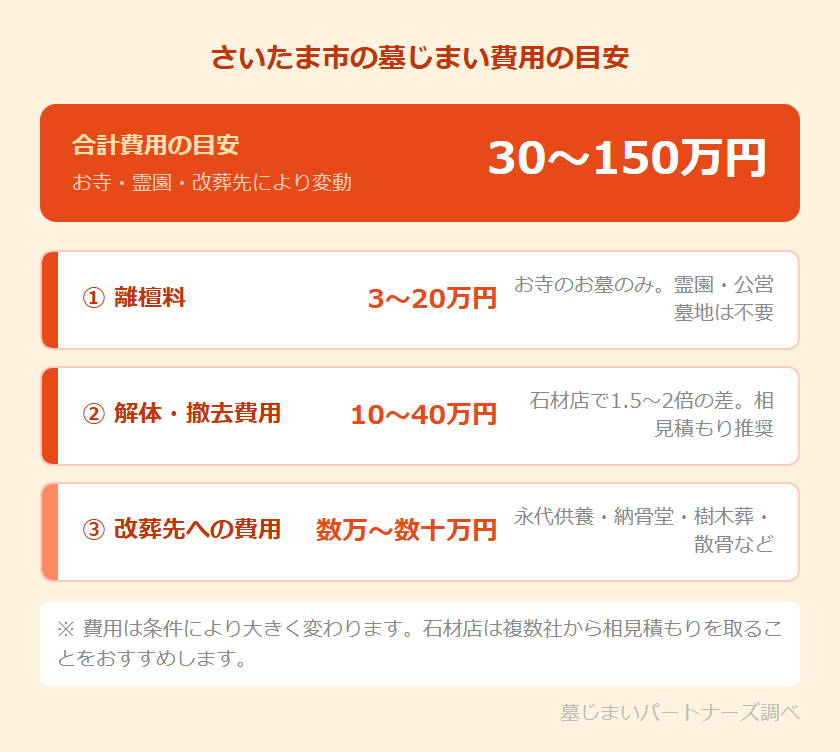 さいたま市の墓じまい費用の目安

合計費用の目安
お寺・霊園・改葬先により変動
30〜150万円

① 離檀料
3〜20万円
お寺のお墓のみ。霊園・公営墓地は不要

② 解体・撤去費用
10〜40万円
石材店で1.5〜2倍の差。相見積もり推奨

③ 改葬先への費用
数万〜数十万円
永代供養・納骨堂・樹木葬・散骨など

※ 費用は条件により大きく変わります。石材店は複数社から相見積もりを取ることをおすすめします。

墓じまいパートナーズ調べ