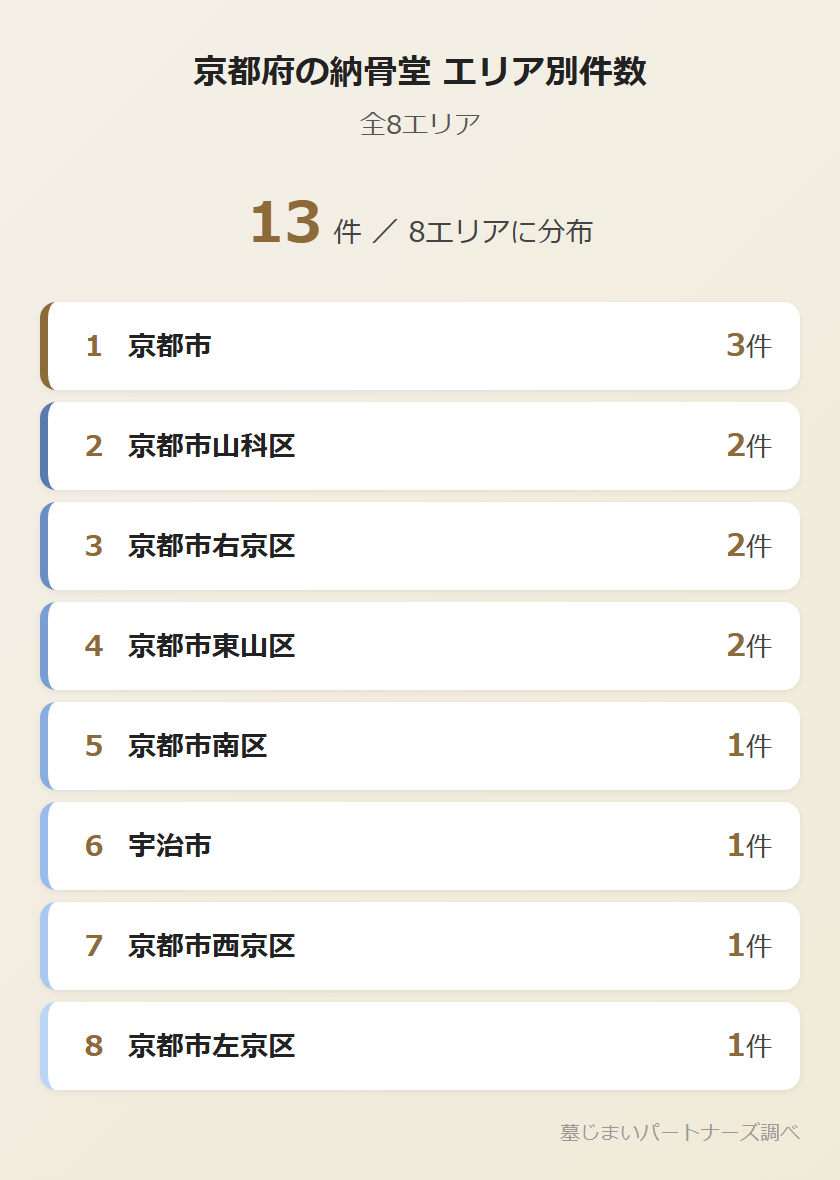 京都府の納骨堂 エリア別件数

全8エリア

13 件 ／ 8エリアに分布

1 京都市 3件

2 京都市山科区 2件

3 京都市右京区 2件

4 京都市東山区 2件

5 京都市南区 1件

6 宇治市 1件

7 京都市西京区 1件

8 京都市左京区 1件

墓じまいパートナーズ調べ