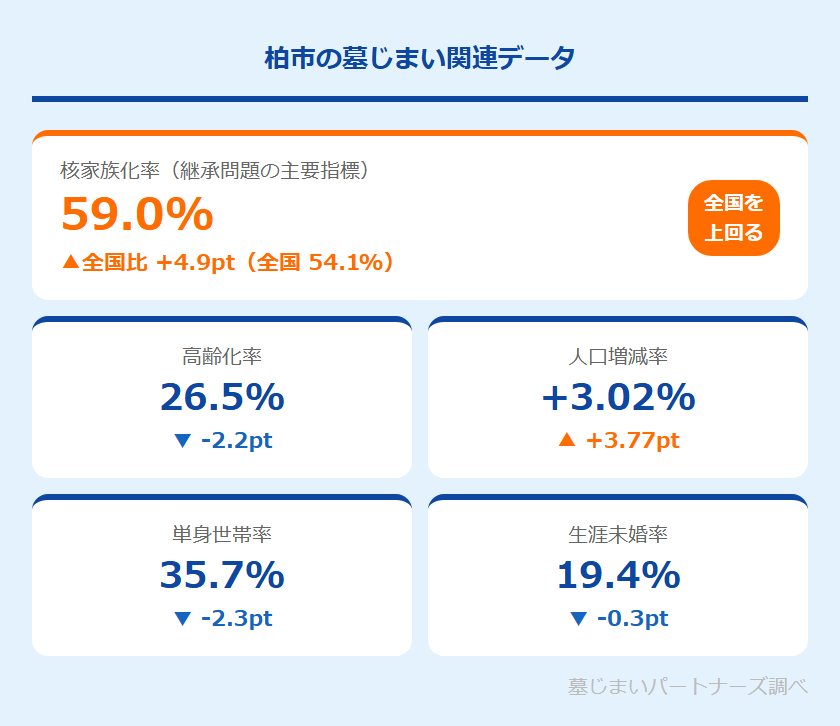 柏市の墓じまい関連データ

核家族化率（継承問題の主要指標）
59.0%
▲全国比 +4.9pt（全国 54.1%）

全国を上回る

高齢化率
26.5%
▼ -2.2pt

人口増減率
+3.02%
▲ +3.77pt

単身世帯率
35.7%
▼ -2.3pt

生涯未婚率
19.4%
▼ -0.3pt

墓じまいパートナーズ調べ