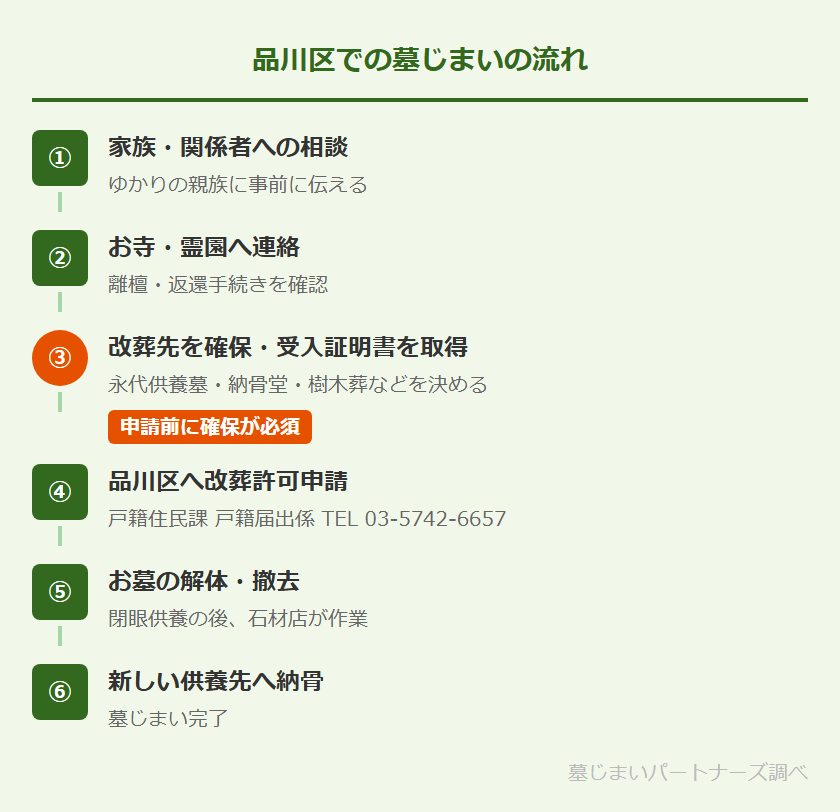 品川区での墓じまいの流れ

①
家族・関係者への相談
ゆかりの親族に事前に伝える

②
お寺・霊園へ連絡
離檀・返還手続きを確認

③
改葬先を確保・受入証明書を取得
永代供養墓・納骨堂・樹木葬などを決める
申請前に確保が必須

④
品川区へ改葬許可申請
戸籍住民課 戸籍届出係 TEL 03-5742-6657

⑤
お墓の解体・撤去
閉眼供養の後、石材店が作業

⑥
新しい供養先へ納骨
墓じまい完了

墓じまいパートナーズ調べ