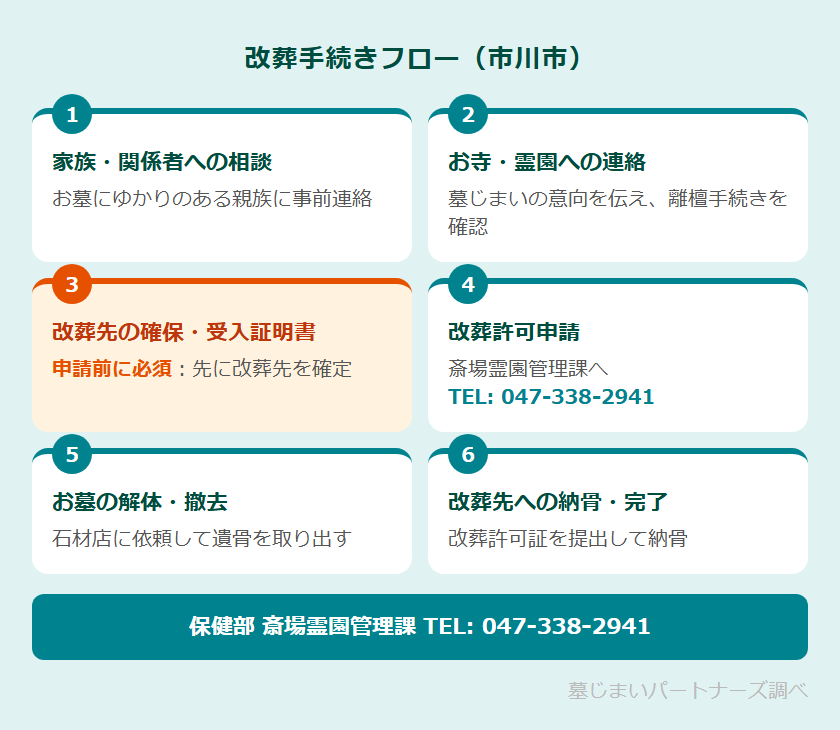 改葬手続きフロー（市川市）

1

家族・関係者への相談

お墓にゆかりのある親族に事前連絡

2

お寺・霊園への連絡

墓じまいの意向を伝え、離檀手続きを確認

3

改葬先の確保・受入証明書

申請前に必須：先に改葬先を確定

4

改葬許可申請

斎場霊園管理課へ
TEL: 047-338-2941

5

お墓の解体・撤去

石材店に依頼して遺骨を取り出す

6

改葬先への納骨・完了

改葬許可証を提出して納骨

保健部 斎場霊園管理課 TEL: 047-338-2941

墓じまいパートナーズ調べ