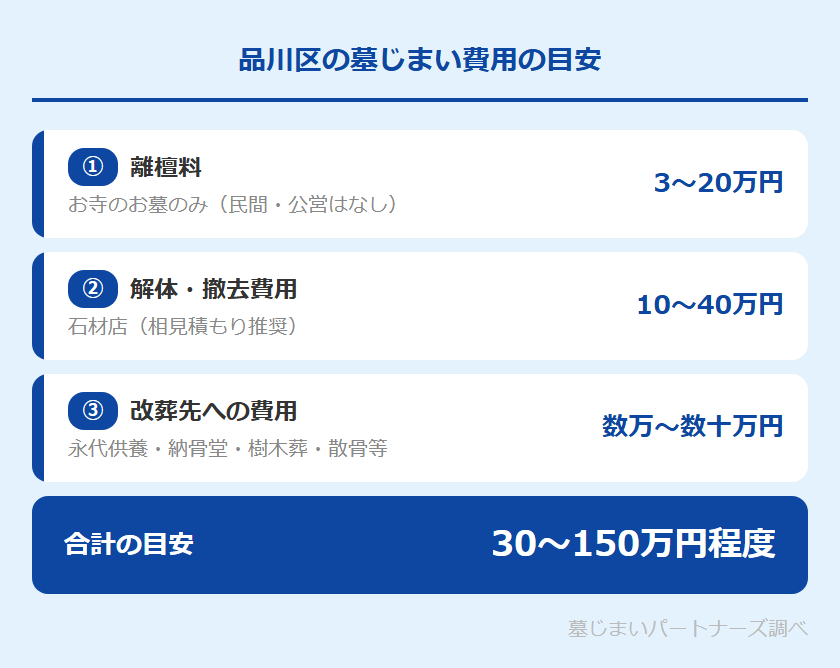 品川区の墓じまい費用の目安

① 離檀料
お寺のお墓のみ（民間・公営はなし）
3〜20万円

② 解体・撤去費用
石材店（相見積もり推奨）
10〜40万円

③ 改葬先への費用
永代供養・納骨堂・樹木葬・散骨等
数万〜数十万円

合計の目安
30〜150万円程度

墓じまいパートナーズ調べ