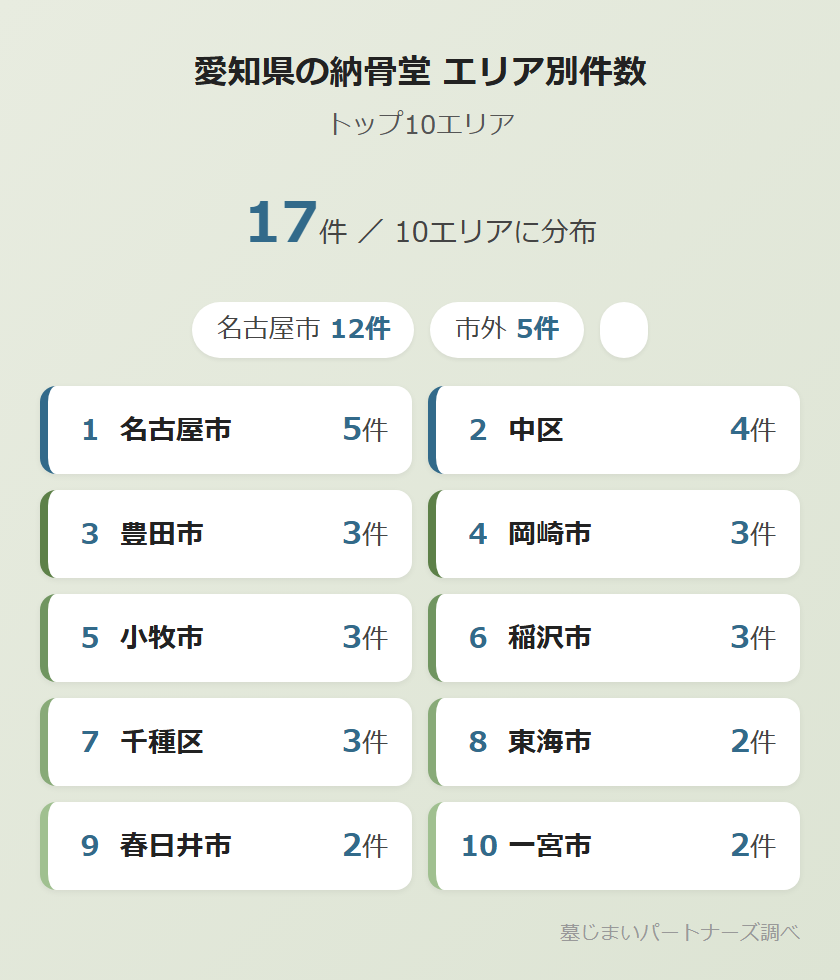 愛知県の納骨堂 エリア別件数

トップ10エリア

17件 ／ 10エリアに分布

名古屋市 12件　市外 5件

1 名古屋市 5件
2 中区 4件
3 豊田市 3件
4 岡崎市 3件
5 小牧市 3件
6 稲沢市 3件
7 千種区 3件
8 東海市 2件
9 春日井市 2件
10 一宮市 2件

墓じまいパートナーズ調べ