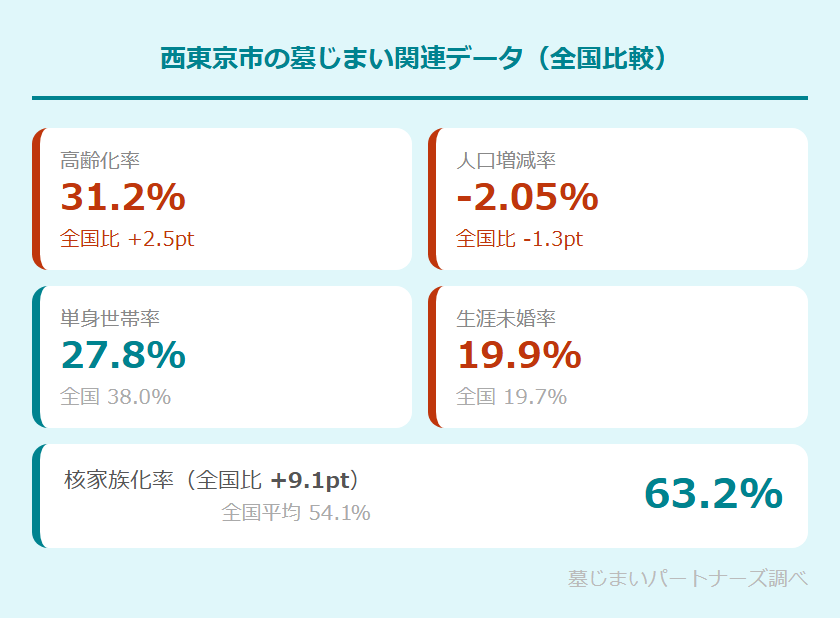 西東京市の墓じまい関連データ（全国比較）

高齢化率
31.2%
全国比 +2.5pt

人口増減率
-2.05%
全国比 -1.3pt

単身世帯率
27.8%
全国 38.0%

生涯未婚率
19.9%
全国 19.7%

核家族化率（全国比 +9.1pt）
全国平均 54.1%
63.2%

墓じまいパートナーズ調べ