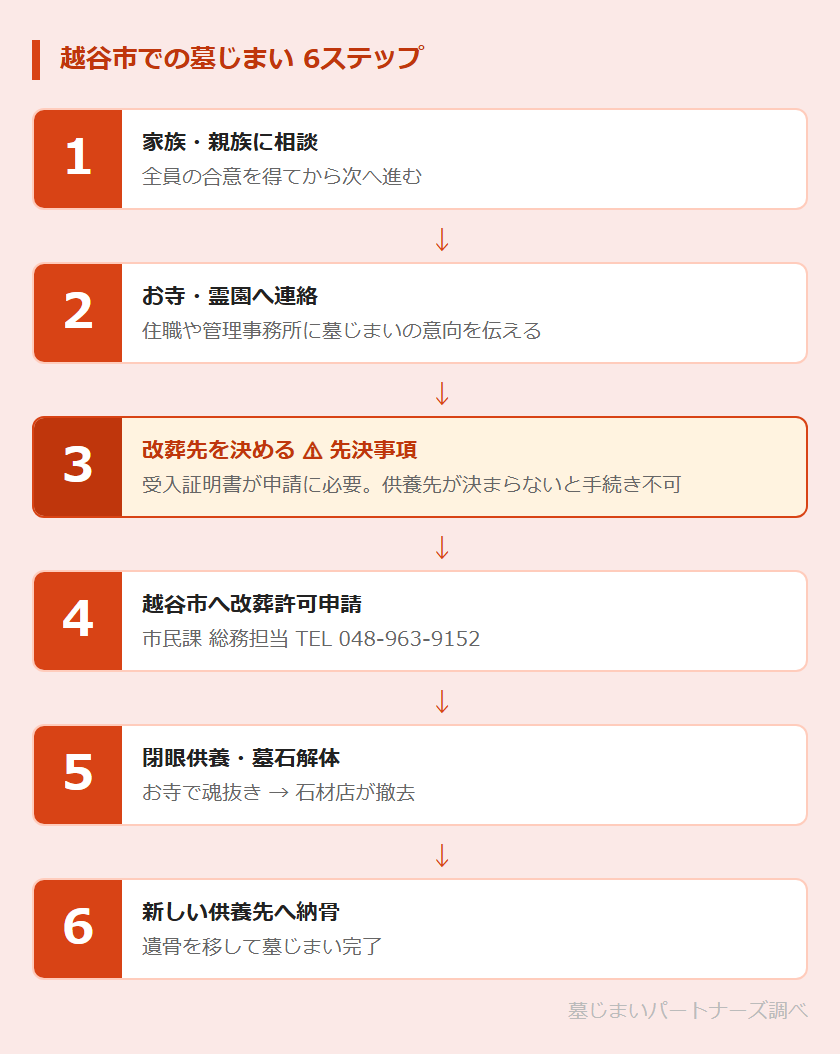 越谷市での墓じまい 6ステップ

1
家族・親族に相談
全員の合意を得てから次へ進む

↓

2
お寺・霊園へ連絡
住職や管理事務所に墓じまいの意向を伝える

↓

3
改葬先を決める ⚠ 先決事項
受入証明書が申請に必要。供養先が決まらないと手続き不可

↓

4
越谷市へ改葬許可申請
市民課 総務担当 TEL 048-963-9152

↓

5
閉眼供養・墓石解体
お寺で魂抜き → 石材店が撤去

↓

6
新しい供養先へ納骨
遺骨を移して墓じまい完了

墓じまいパートナーズ調べ