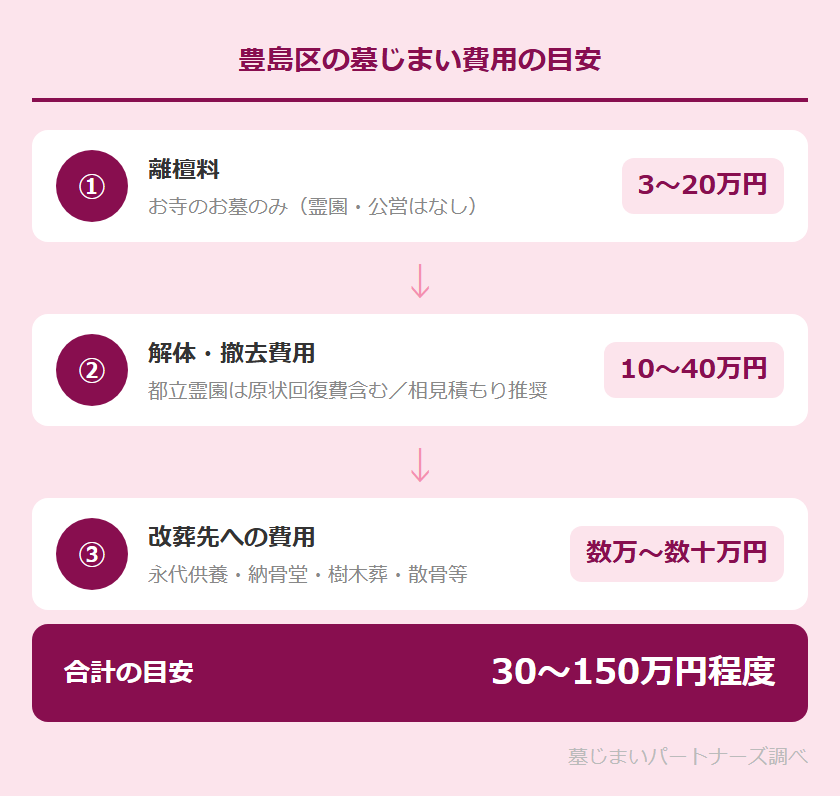 豊島区の墓じまい費用の目安

①
離檀料
お寺のお墓のみ（霊園・公営はなし）
3〜20万円

↓

②
解体・撤去費用
都立霊園は原状回復費含む／相見積もり推奨
10〜40万円

↓

③
改葬先への費用
永代供養・納骨堂・樹木葬・散骨等
数万〜数十万円

合計の目安
30〜150万円程度

墓じまいパートナーズ調べ