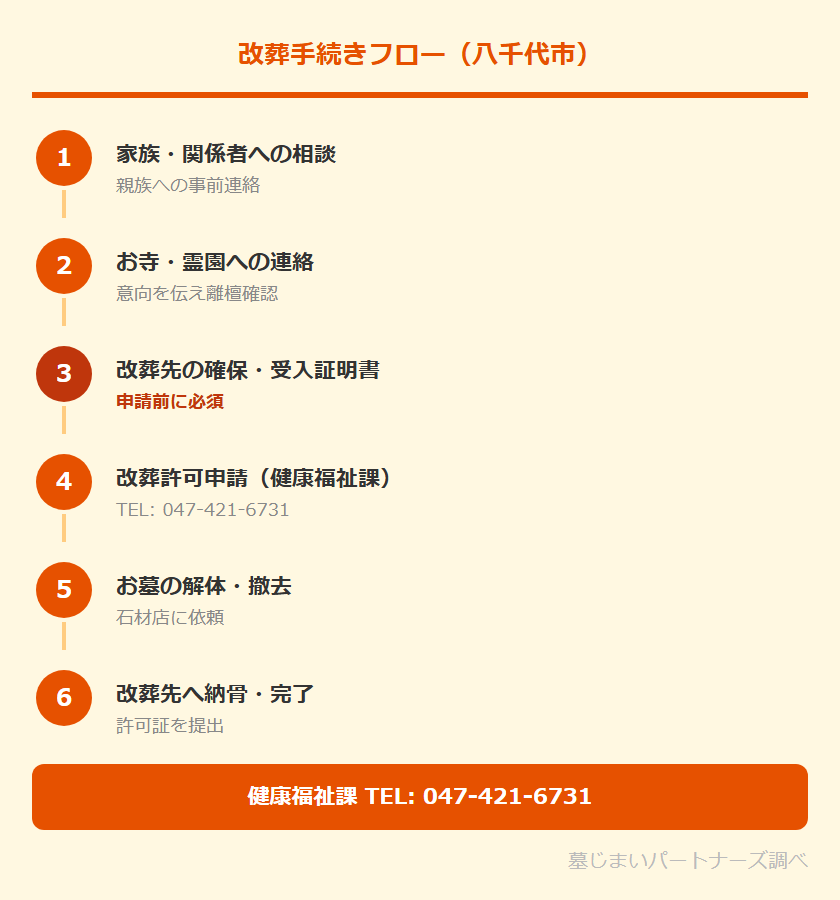 改葬手続きフロー（八千代市）

1
家族・関係者への相談
親族への事前連絡

2
お寺・霊園への連絡
意向を伝え離檀確認

3
改葬先の確保・受入証明書
申請前に必須

4
改葬許可申請（健康福祉課）
TEL: 047-421-6731

5
お墓の解体・撤去
石材店に依頼

6
改葬先へ納骨・完了
許可証を提出

健康福祉課 TEL: 047-421-6731

墓じまいパートナーズ調べ