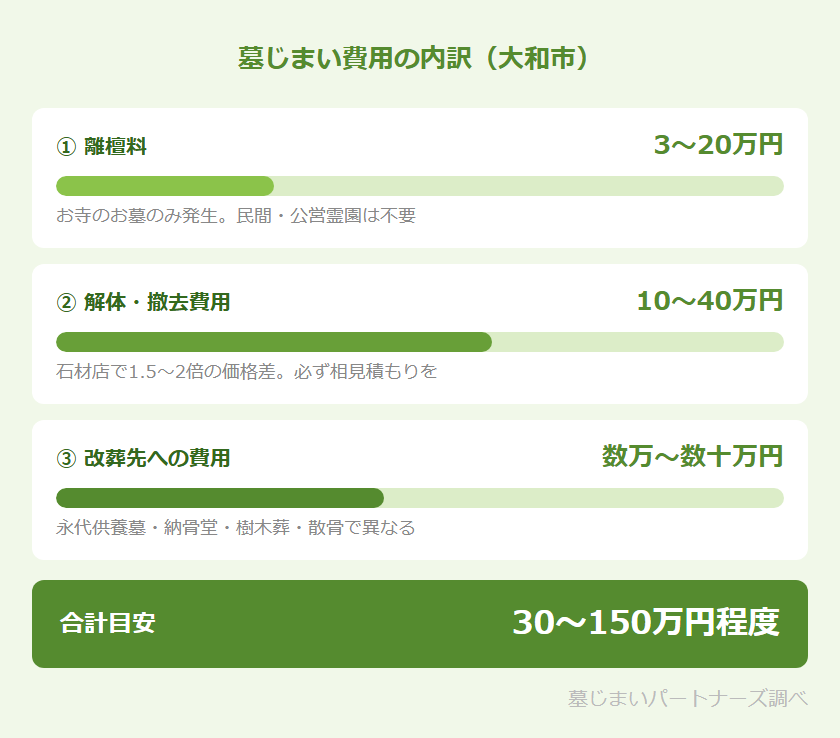 墓じまい費用の内訳（大和市）

① 離檀料
3〜20万円
お寺のお墓のみ発生。民間・公営霊園は不要

② 解体・撤去費用
10〜40万円
石材店で1.5〜2倍の価格差。必ず相見積もりを

③ 改葬先への費用
数万〜数十万円
永代供養墓・納骨堂・樹木葬・散骨で異なる

合計目安
30〜150万円程度

墓じまいパートナーズ調べ