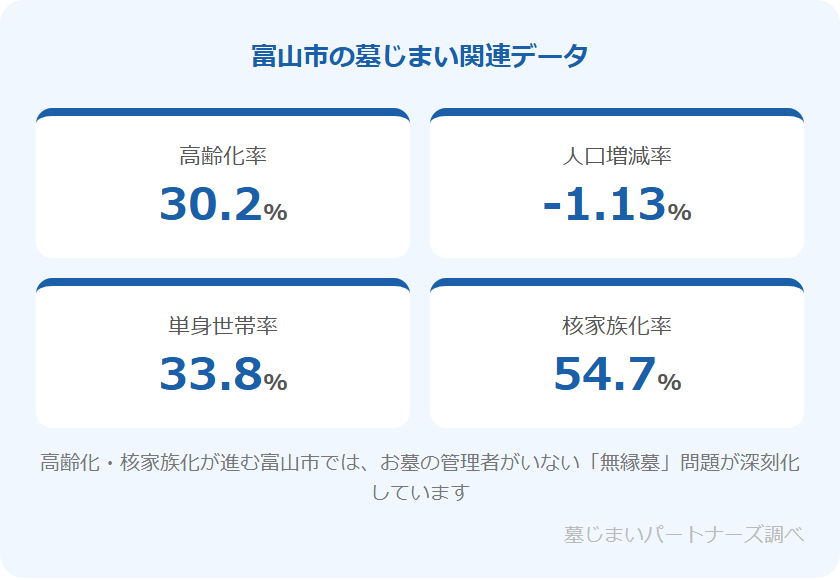 富山市の墓じまい関連データ

高齢化率
30.2%

人口増減率
-1.13%

単身世帯率
33.8%

核家族化率
54.7%

高齢化・核家族化が進む富山市では、お墓の管理者がいない「無縁墓」問題が深刻化しています

墓じまいパートナーズ調べ