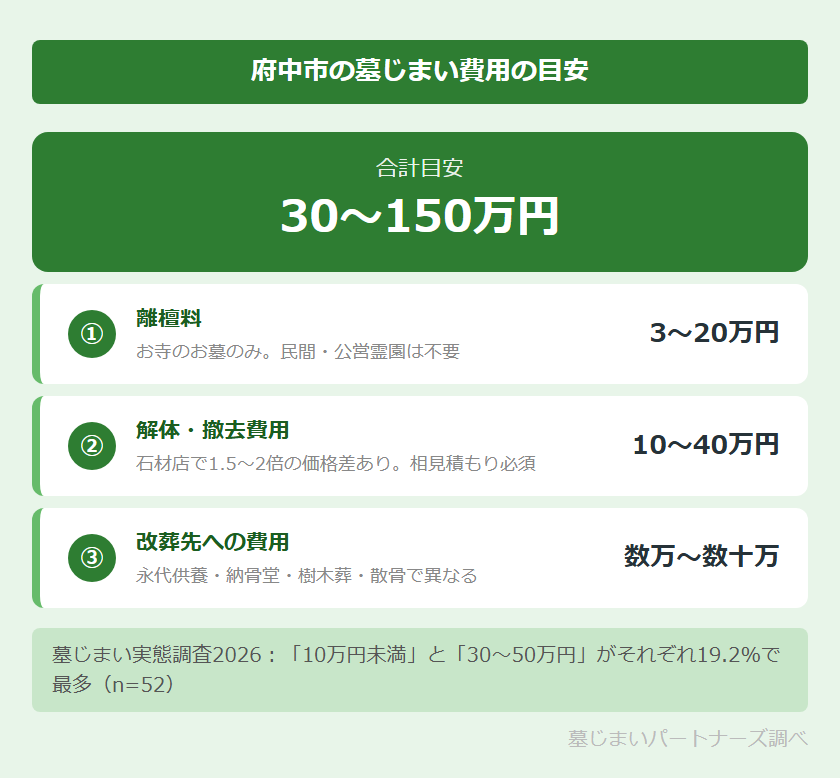 府中市の墓じまい費用の目安

合計目安
30〜150万円

①
離檀料
お寺のお墓のみ。民間・公営霊園は不要
3〜20万円

②
解体・撤去費用
石材店で1.5〜2倍の価格差あり。相見積もり必須
10〜40万円

③
改葬先への費用
永代供養・納骨堂・樹木葬・散骨で異なる
数万〜数十万

墓じまい実態調査2026：「10万円未満」と「30〜50万円」がそれぞれ19.2%で最多（n=52）

墓じまいパートナーズ調べ