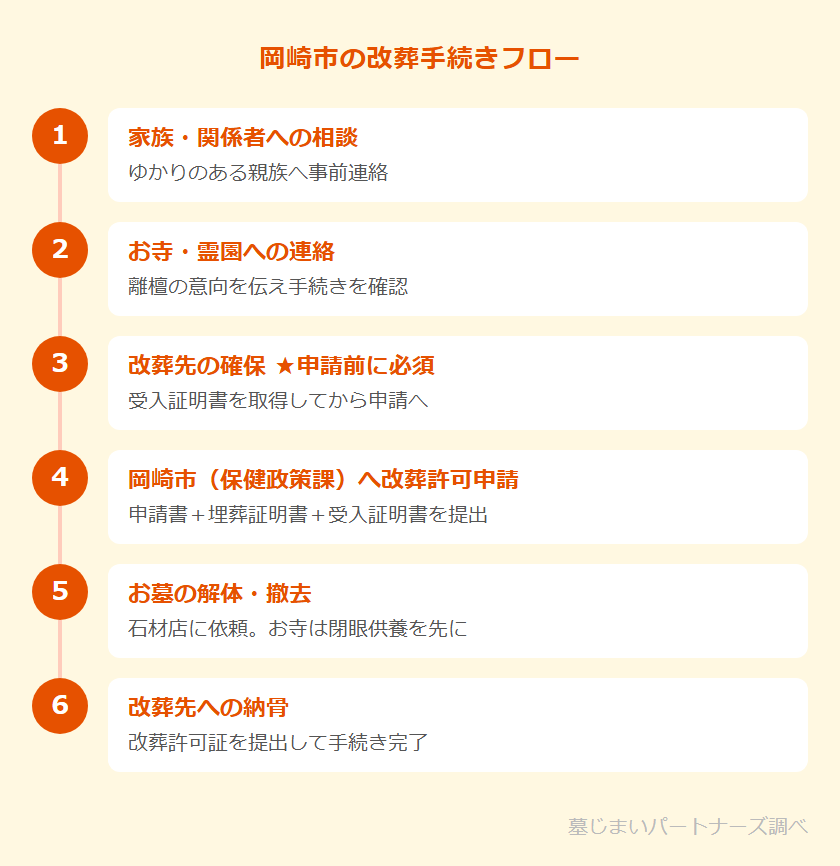 岡崎市の改葬手続きフロー

1
家族・関係者への相談
ゆかりのある親族へ事前連絡

2
お寺・霊園への連絡
離檀の意向を伝え手続きを確認

3
改葬先の確保 ★申請前に必須
受入証明書を取得してから申請へ

4
岡崎市（保健政策課）へ改葬許可申請
申請書＋埋葬証明書＋受入証明書を提出

5
お墓の解体・撤去
石材店に依頼。お寺は閉眼供養を先に

6
改葬先への納骨
改葬許可証を提出して手続き完了

墓じまいパートナーズ調べ