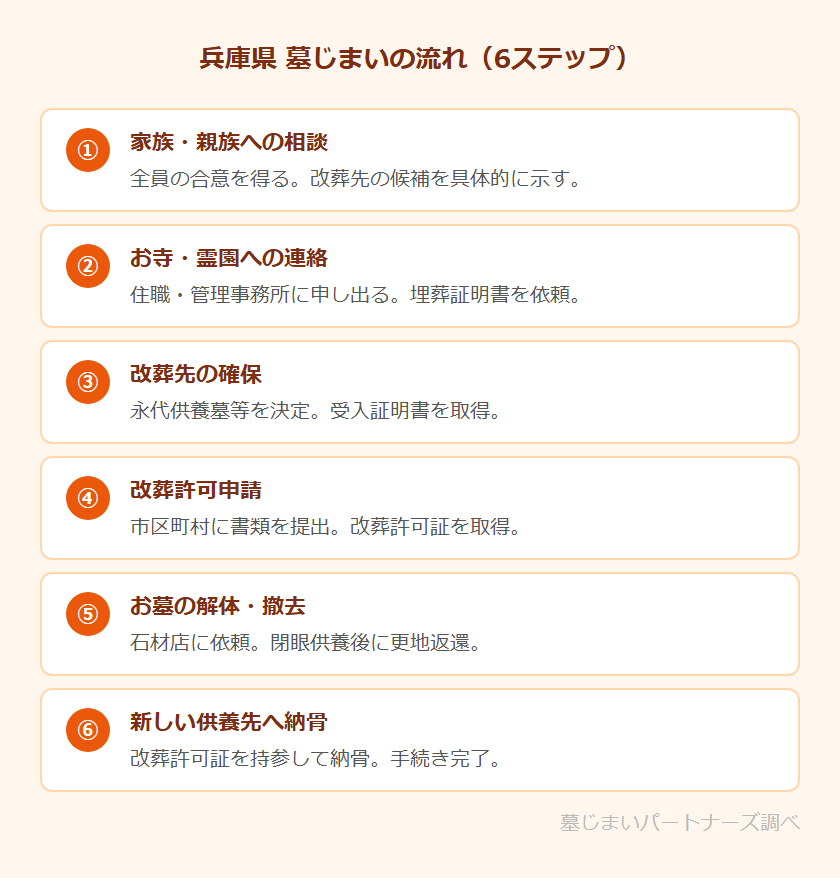 兵庫県 墓じまいの流れ（6ステップ）

①
家族・親族への相談
全員の合意を得る。改葬先の候補を具体的に示す。

②
お寺・霊園への連絡
住職・管理事務所に申し出る。埋葬証明書を依頼。

③
改葬先の確保
永代供養墓等を決定。受入証明書を取得。

④
改葬許可申請
市区町村に書類を提出。改葬許可証を取得。

⑤
お墓の解体・撤去
石材店に依頼。閉眼供養後に更地返還。

⑥
新しい供養先へ納骨
改葬許可証を持参して納骨。手続き完了。

墓じまいパートナーズ調べ