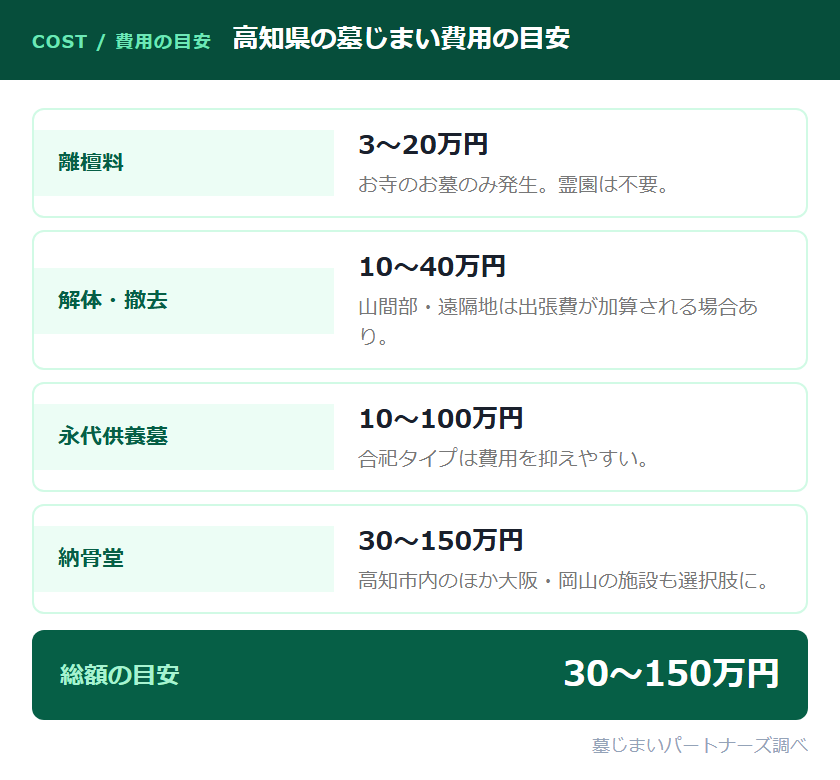 COST / 費用の目安 高知県の墓じまい費用の目安

離檀料

3〜20万円

お寺のお墓のみ発生。霊園は不要。

解体・撤去

10〜40万円

山間部・遠隔地は出張費が加算される場合あり。

永代供養墓

10〜100万円

合祀タイプは費用を抑えやすい。

納骨堂

30〜150万円

高知市内のほか大阪・岡山の施設も選択肢に。

総額の目安

30〜150万円

墓じまいパートナーズ調べ