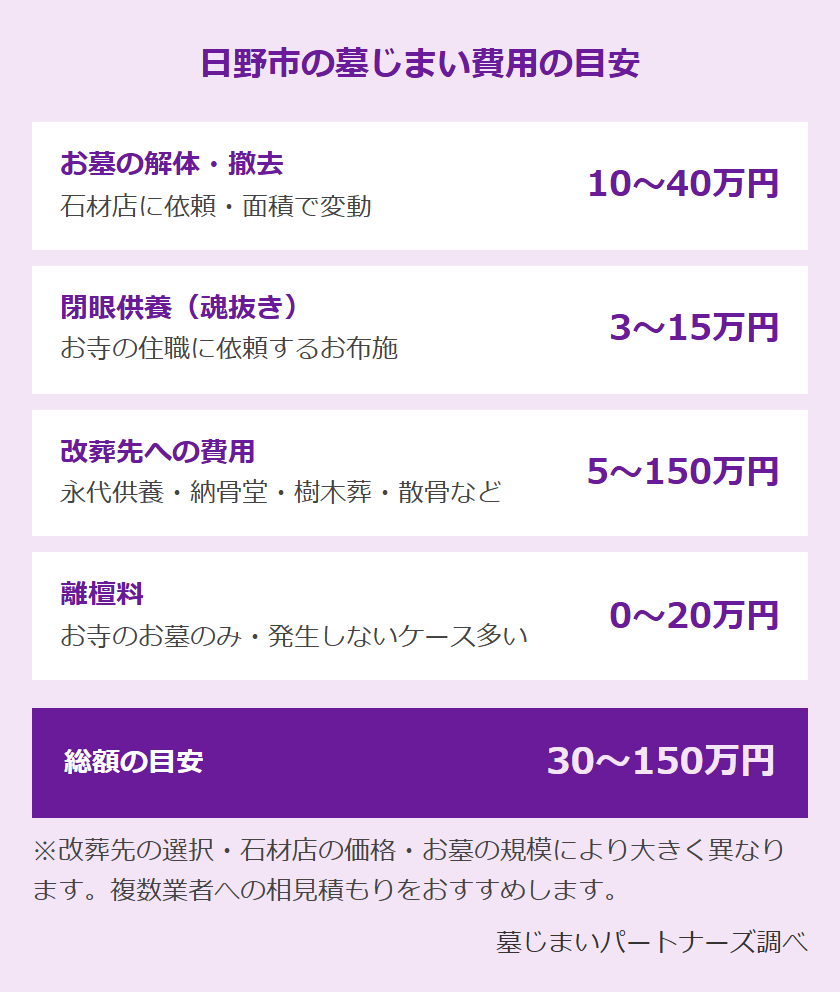 日野市の墓じまい費用の目安

お墓の解体・撤去
石材店に依頼・面積で変動
10〜40万円

閉眼供養（魂抜き）
お寺の住職に依頼するお布施
3〜15万円

改葬先への費用
永代供養・納骨堂・樹木葬・散骨など
5〜150万円

離檀料
お寺のお墓のみ・発生しないケース多い
0〜20万円

総額の目安
30〜150万円

※改葬先の選択・石材店の価格・お墓の規模により大きく異なります。複数業者への相見積もりをおすすめします。

墓じまいパートナーズ調べ