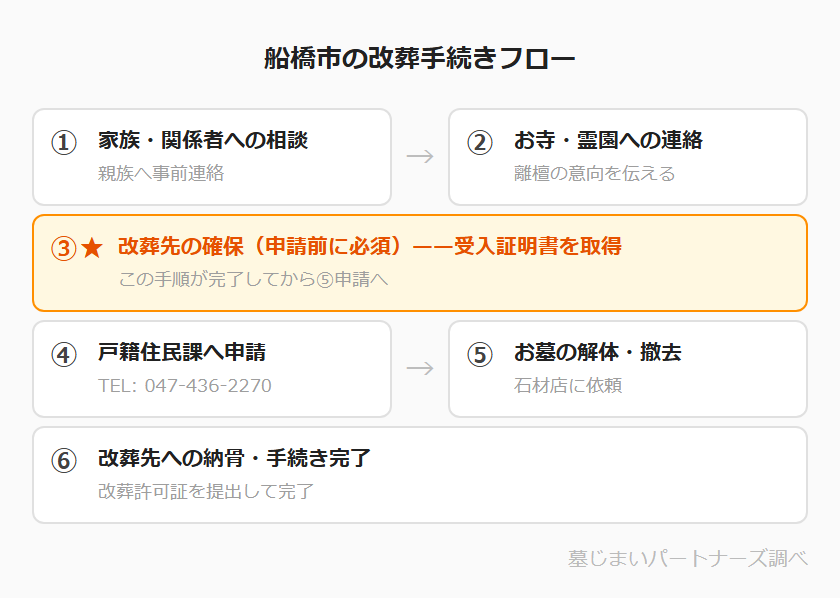 船橋市の改葬手続きフロー

① 家族・関係者への相談
親族へ事前連絡

→

② お寺・霊園への連絡
離檀の意向を伝える

③★ 改葬先の確保（申請前に必須）——受入証明書を取得
この手順が完了してから⑤申請へ

④ 戸籍住民課へ申請
TEL: 047-436-2270

→

⑤ お墓の解体・撤去
石材店に依頼

⑥ 改葬先への納骨・手続き完了
改葬許可証を提出して完了

墓じまいパートナーズ調べ