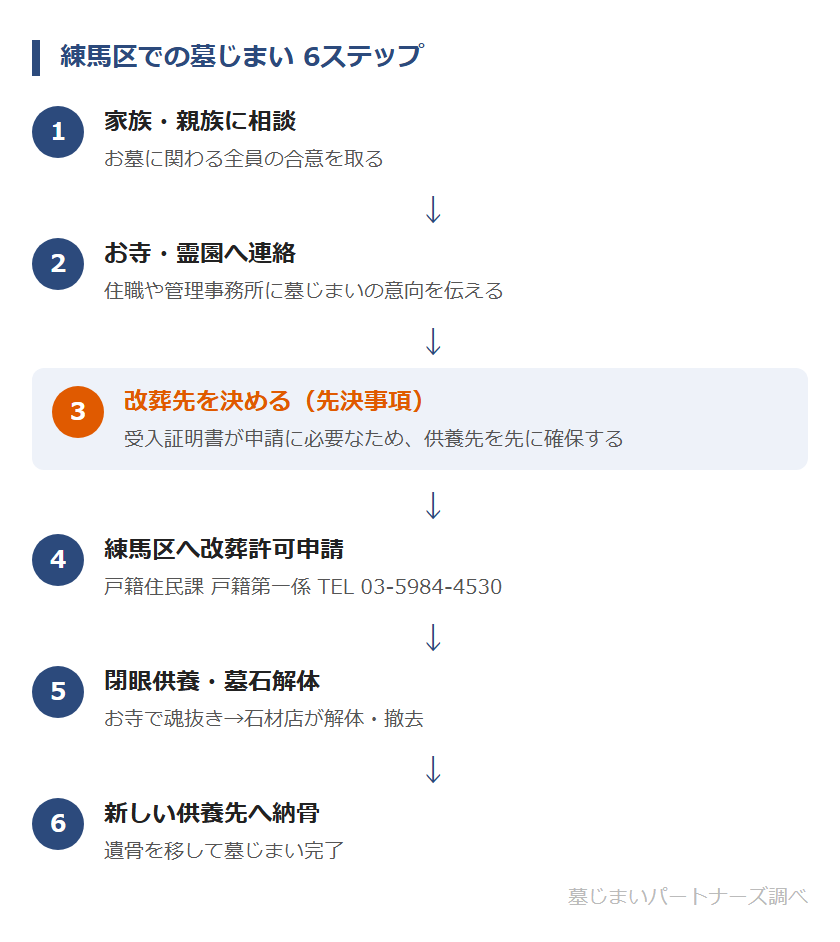 練馬区での墓じまい 6ステップ

1
家族・親族に相談
お墓に関わる全員の合意を取る

↓

2
お寺・霊園へ連絡
住職や管理事務所に墓じまいの意向を伝える

↓

3
改葬先を決める（先決事項）
受入証明書が申請に必要なため、供養先を先に確保する

↓

4
練馬区へ改葬許可申請
戸籍住民課 戸籍第一係 TEL 03-5984-4530

↓

5
閉眼供養・墓石解体
お寺で魂抜き→石材店が解体・撤去

↓

6
新しい供養先へ納骨
遺骨を移して墓じまい完了

墓じまいパートナーズ調べ