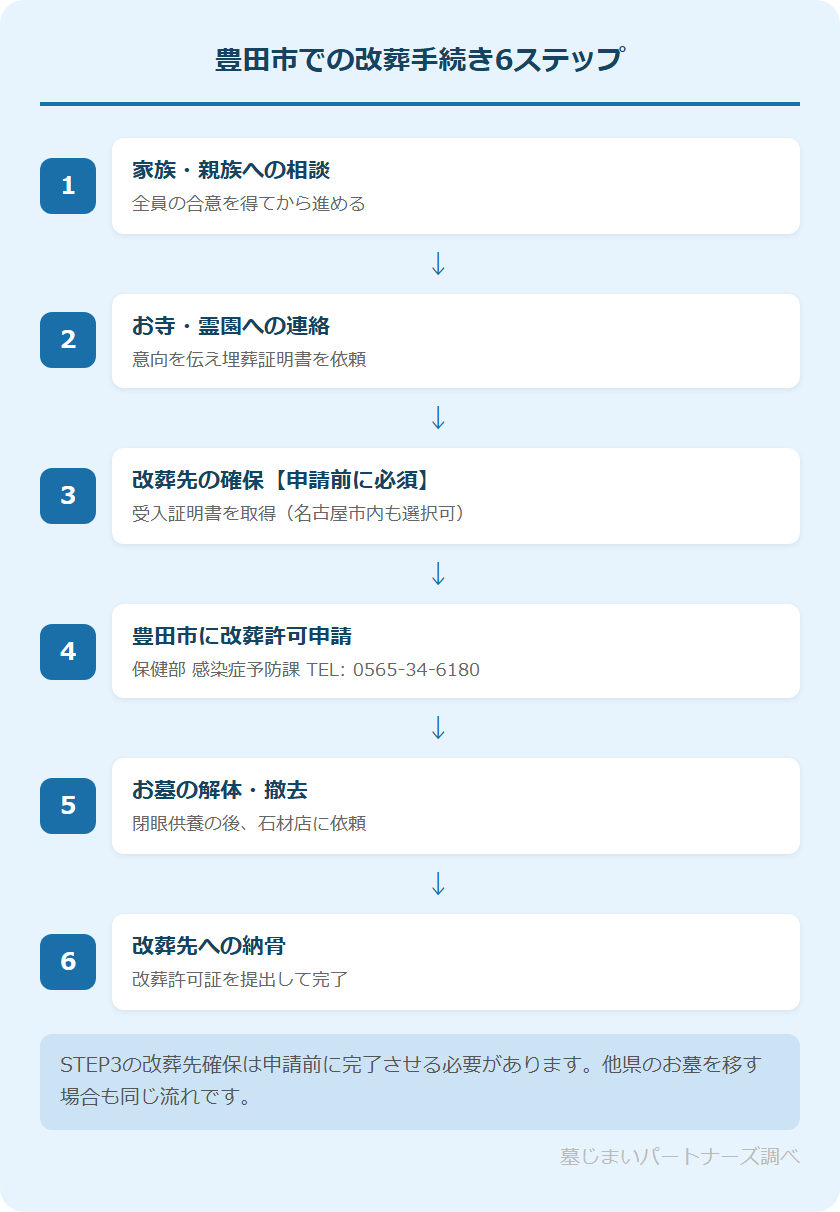 豊田市での改葬手続き6ステップ

1
家族・親族への相談
全員の合意を得てから進める

↓

2
お寺・霊園への連絡
意向を伝え埋葬証明書を依頼

↓

3
改葬先の確保【申請前に必須】
受入証明書を取得（名古屋市内も選択可）

↓

4
豊田市に改葬許可申請
保健部 感染症予防課 TEL: 0565-34-6180

↓

5
お墓の解体・撤去
閉眼供養の後、石材店に依頼

↓

6
改葬先への納骨
改葬許可証を提出して完了

STEP3の改葬先確保は申請前に完了させる必要があります。他県のお墓を移す場合も同じ流れです。

墓じまいパートナーズ調べ