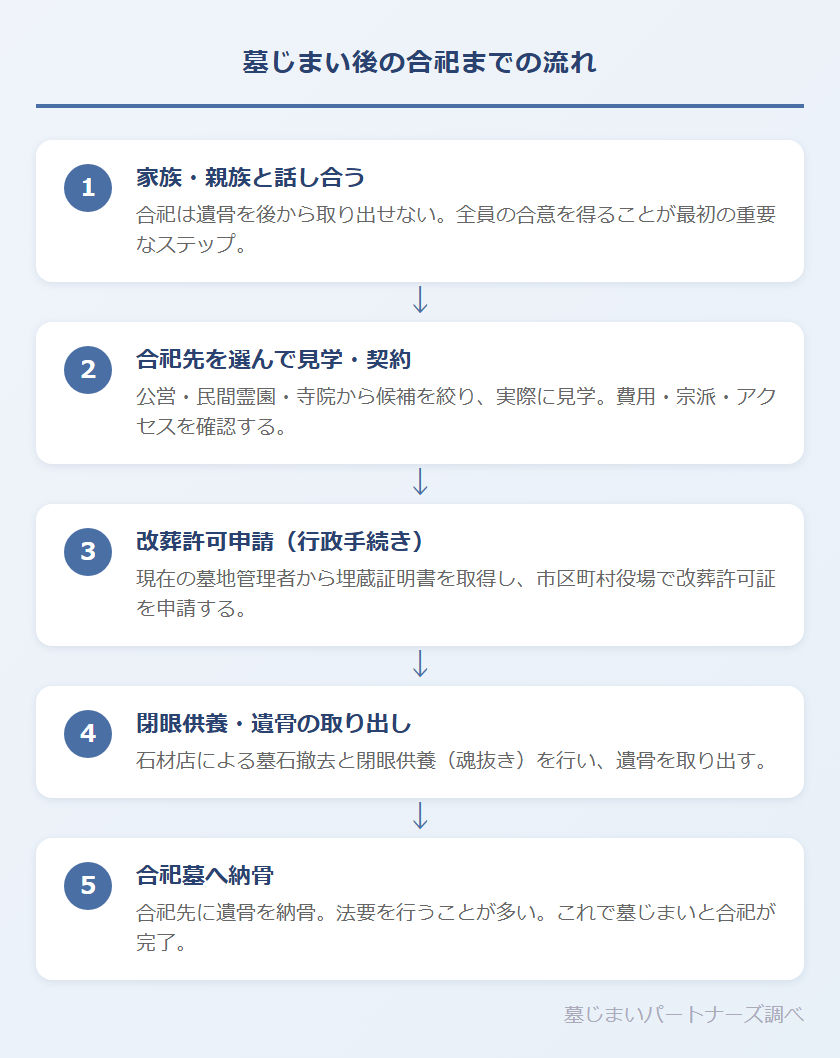 墓じまい後の合祀までの流れ

1
家族・親族と話し合う
合祀は遺骨を後から取り出せない。全員の合意を得ることが最初の重要なステップ。

↓

2
合祀先を選んで見学・契約
公営・民間霊園・寺院から候補を絞り、実際に見学。費用・宗派・アクセスを確認する。

↓

3
改葬許可申請（行政手続き）
現在の墓地管理者から埋蔵証明書を取得し、市区町村役場で改葬許可証を申請する。

↓

4
閉眼供養・遺骨の取り出し
石材店による墓石撤去と閉眼供養（魂抜き）を行い、遺骨を取り出す。

↓

5
合祀墓へ納骨
合祀先に遺骨を納骨。法要を行うことが多い。これで墓じまいと合祀が完了。

墓じまいパートナーズ調べ