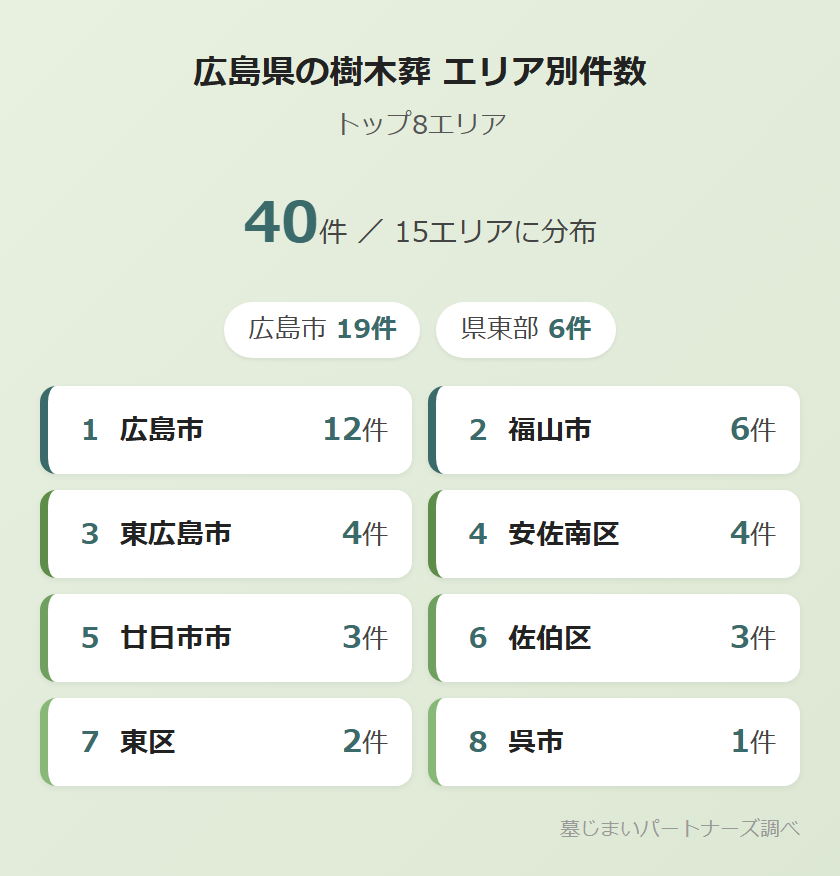 広島県の樹木葬 エリア別件数

トップ8エリア

40件 ／ 15エリアに分布

広島市 19件

県東部 6件

1 広島市 12件

2 福山市 6件

3 東広島市 4件

4 安佐南区 4件

5 廿日市市 3件

6 佐伯区 3件

7 東区 2件

8 呉市 1件

墓じまいパートナーズ調べ