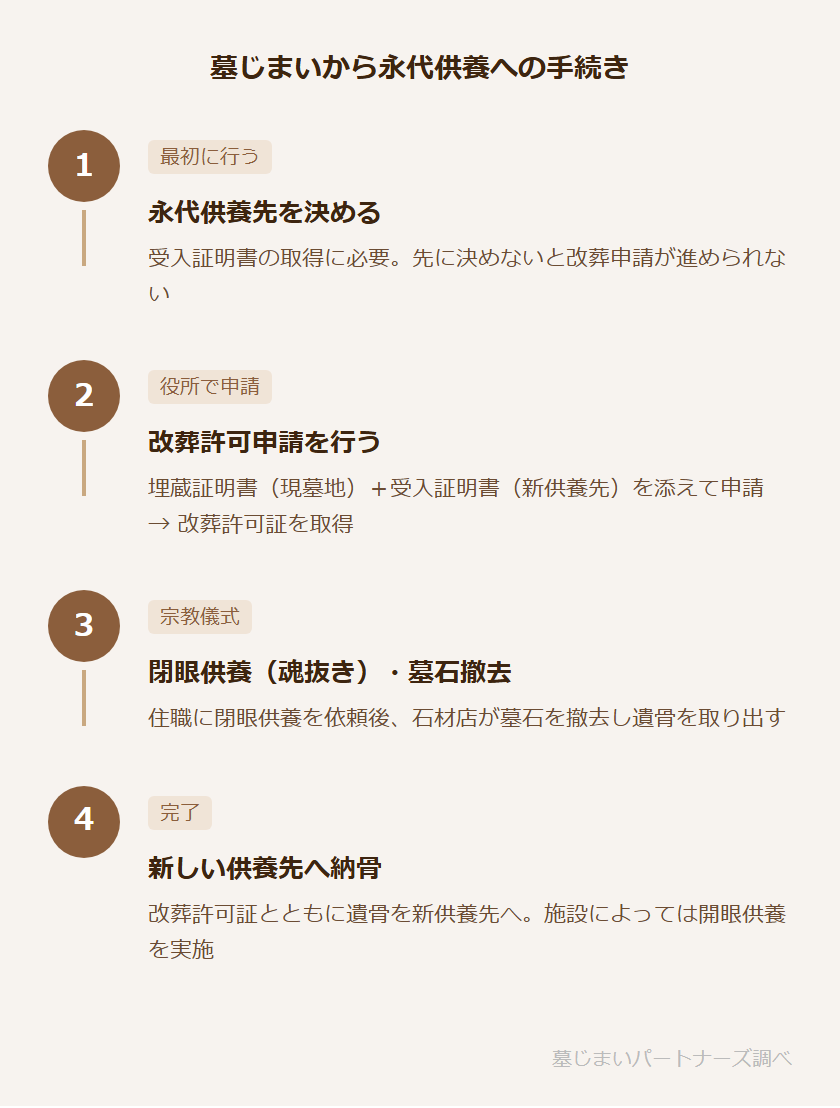 墓じまいから永代供養への手続き

1

最初に行う

永代供養先を決める

受入証明書の取得に必要。先に決めないと改葬申請が進められない

2

役所で申請

改葬許可申請を行う

埋蔵証明書（現墓地）＋受入証明書（新供養先）を添えて申請 → 改葬許可証を取得

3

宗教儀式

閉眼供養（魂抜き）・墓石撤去

住職に閉眼供養を依頼後、石材店が墓石を撤去し遺骨を取り出す

4

完了

新しい供養先へ納骨

改葬許可証とともに遺骨を新供養先へ。施設によっては開眼供養を実施

墓じまいパートナーズ調べ