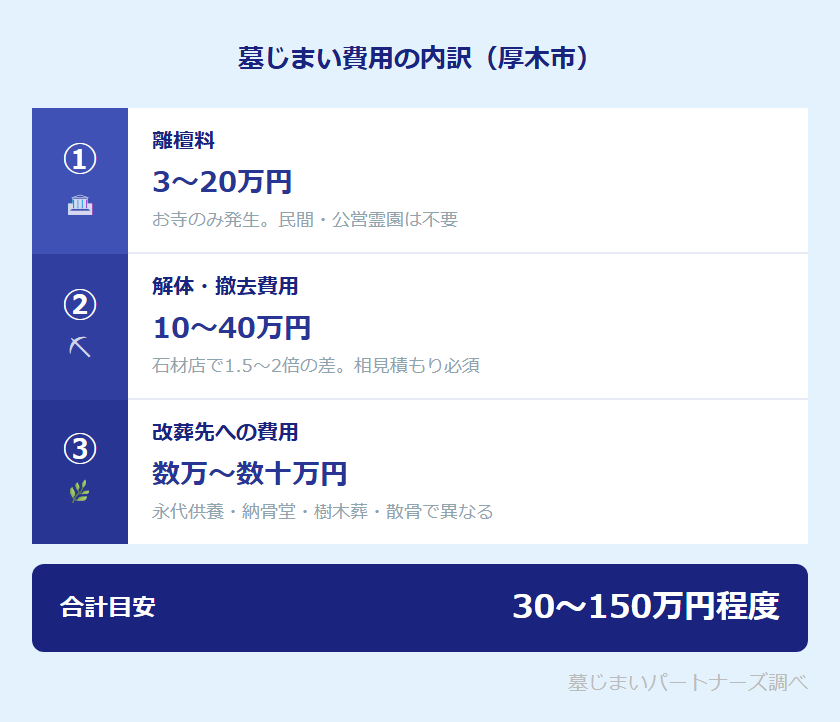 墓じまい費用の内訳（厚木市）

①

離檀料

3〜20万円

お寺のみ発生。民間・公営霊園は不要

②

解体・撤去費用

10〜40万円

石材店で1.5〜2倍の差。相見積もり必須

③

改葬先への費用

数万〜数十万円

永代供養・納骨堂・樹木葬・散骨で異なる

合計目安

30〜150万円程度

墓じまいパートナーズ調べ