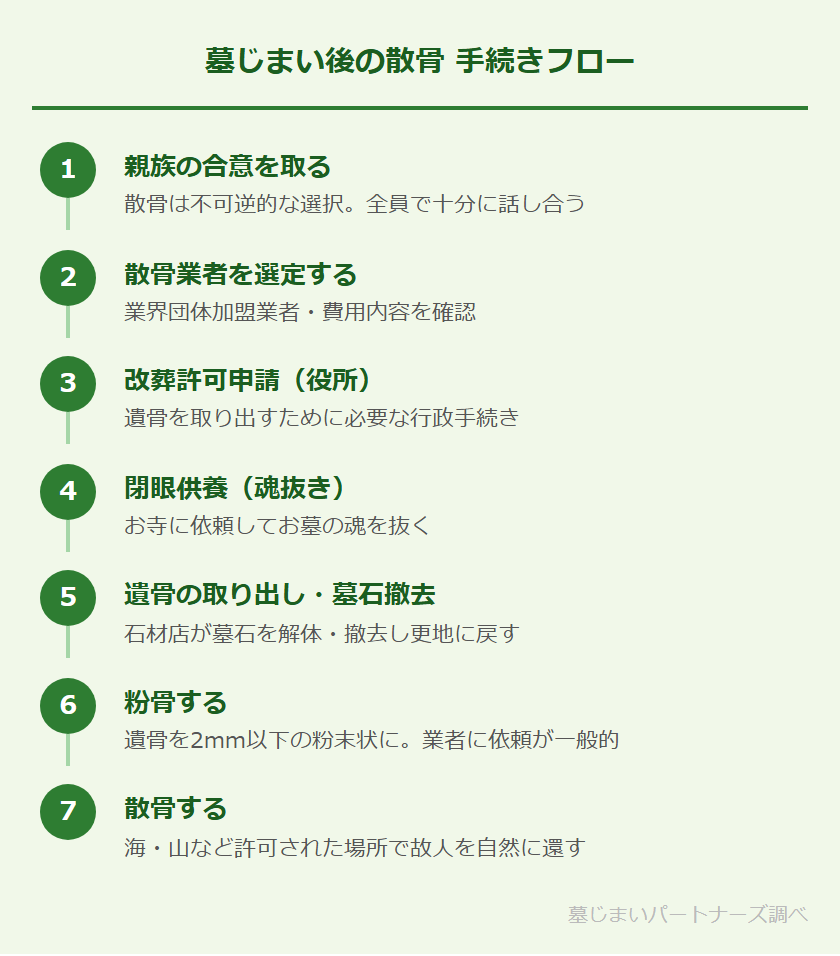 墓じまい後の散骨 手続きフロー

1
親族の合意を取る
散骨は不可逆的な選択。全員で十分に話し合う

2
散骨業者を選定する
業界団体加盟業者・費用内容を確認

3
改葬許可申請（役所）
遺骨を取り出すために必要な行政手続き

4
閉眼供養（魂抜き）
お寺に依頼してお墓の魂を抜く

5
遺骨の取り出し・墓石撤去
石材店が墓石を解体・撤去し更地に戻す

6
粉骨する
遺骨を2mm以下の粉末状に。業者に依頼が一般的

7
散骨する
海・山など許可された場所で故人を自然に還す

墓じまいパートナーズ調べ