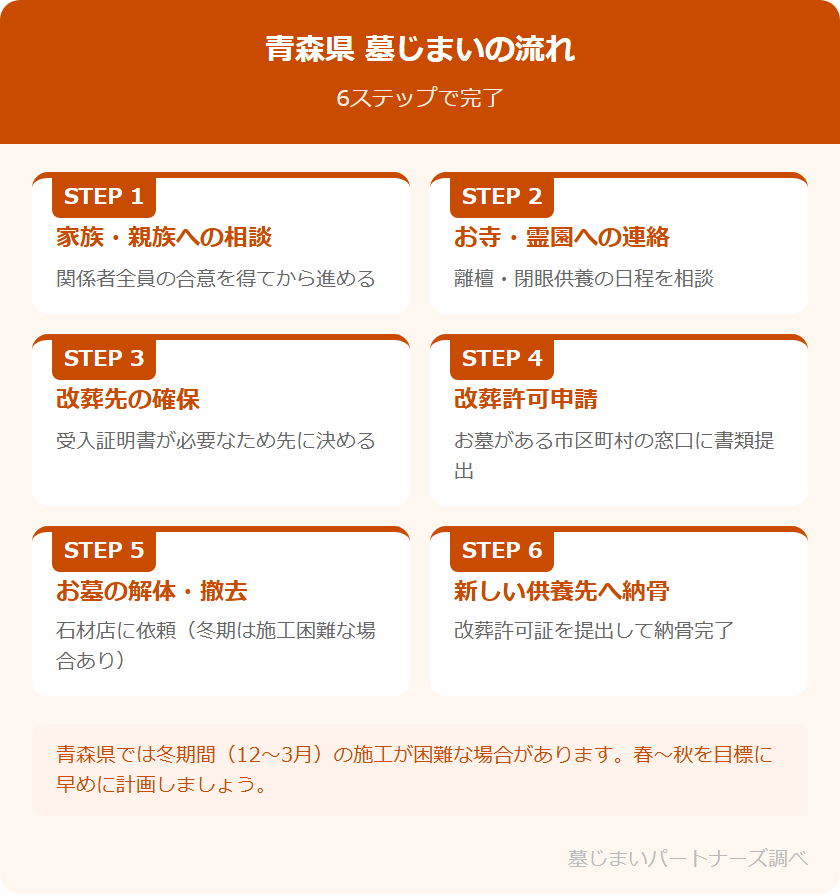 青森県 墓じまいの流れ

6ステップで完了

STEP 1
家族・親族への相談
関係者全員の合意を得てから進める

STEP 2
お寺・霊園への連絡
離檀・閉眼供養の日程を相談

STEP 3
改葬先の確保
受入証明書が必要なため先に決める

STEP 4
改葬許可申請
お墓がある市区町村の窓口に書類提出

STEP 5
お墓の解体・撤去
石材店に依頼（冬期は施工困難な場合あり）

STEP 6
新しい供養先へ納骨
改葬許可証を提出して納骨完了

青森県では冬期間（12～3月）の施工が困難な場合があります。春～秋を目標に早めに計画しましょう。

墓じまいパートナーズ調べ