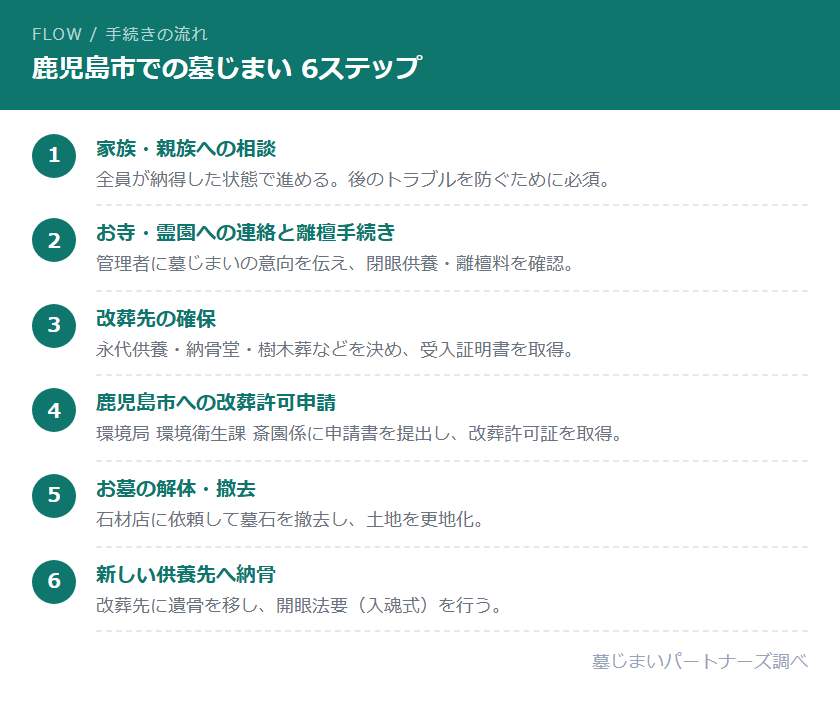 FLOW / 手続きの流れ

鹿児島市での墓じまい 6ステップ

1
家族・親族への相談
全員が納得した状態で進める。後のトラブルを防ぐために必須。

2
お寺・霊園への連絡と離檀手続き
管理者に墓じまいの意向を伝え、閉眼供養・離檀料を確認。

3
改葬先の確保
永代供養・納骨堂・樹木葬などを決め、受入証明書を取得。

4
鹿児島市への改葬許可申請
環境局 環境衛生課 斎園係に申請書を提出し、改葬許可証を取得。

5
お墓の解体・撤去
石材店に依頼して墓石を撤去し、土地を更地化。

6
新しい供養先へ納骨
改葬先に遺骨を移し、開眼法要（入魂式）を行う。

墓じまいパートナーズ調べ