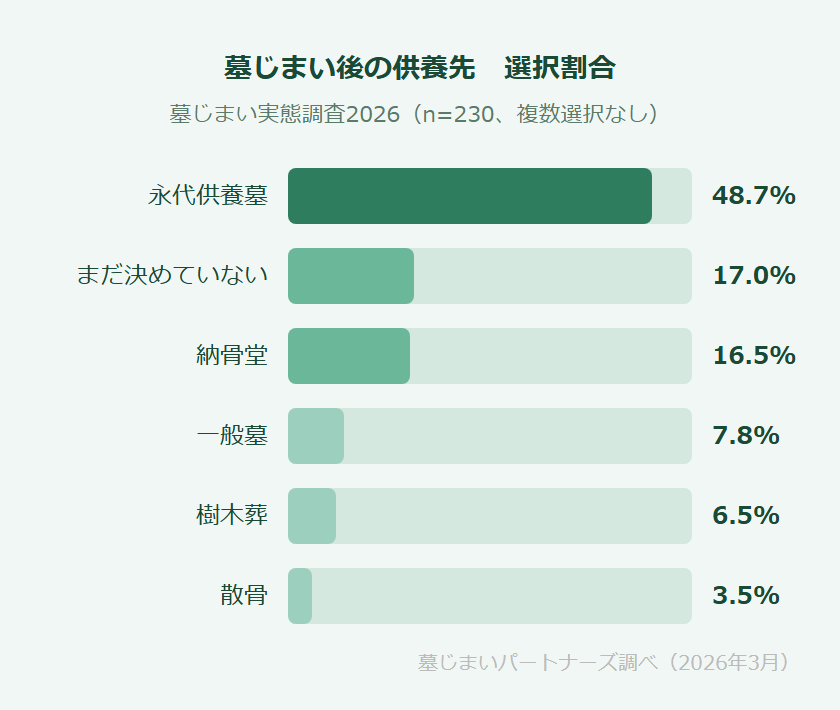 墓じまい後の供養先　選択割合

墓じまい実態調査2026（n=230、複数選択なし）

永代供養墓 48.7%

まだ決めていない 17.0%

納骨堂 16.5%

一般墓 7.8%

樹木葬 6.5%

散骨 3.5%

墓じまいパートナーズ調べ（2026年3月）