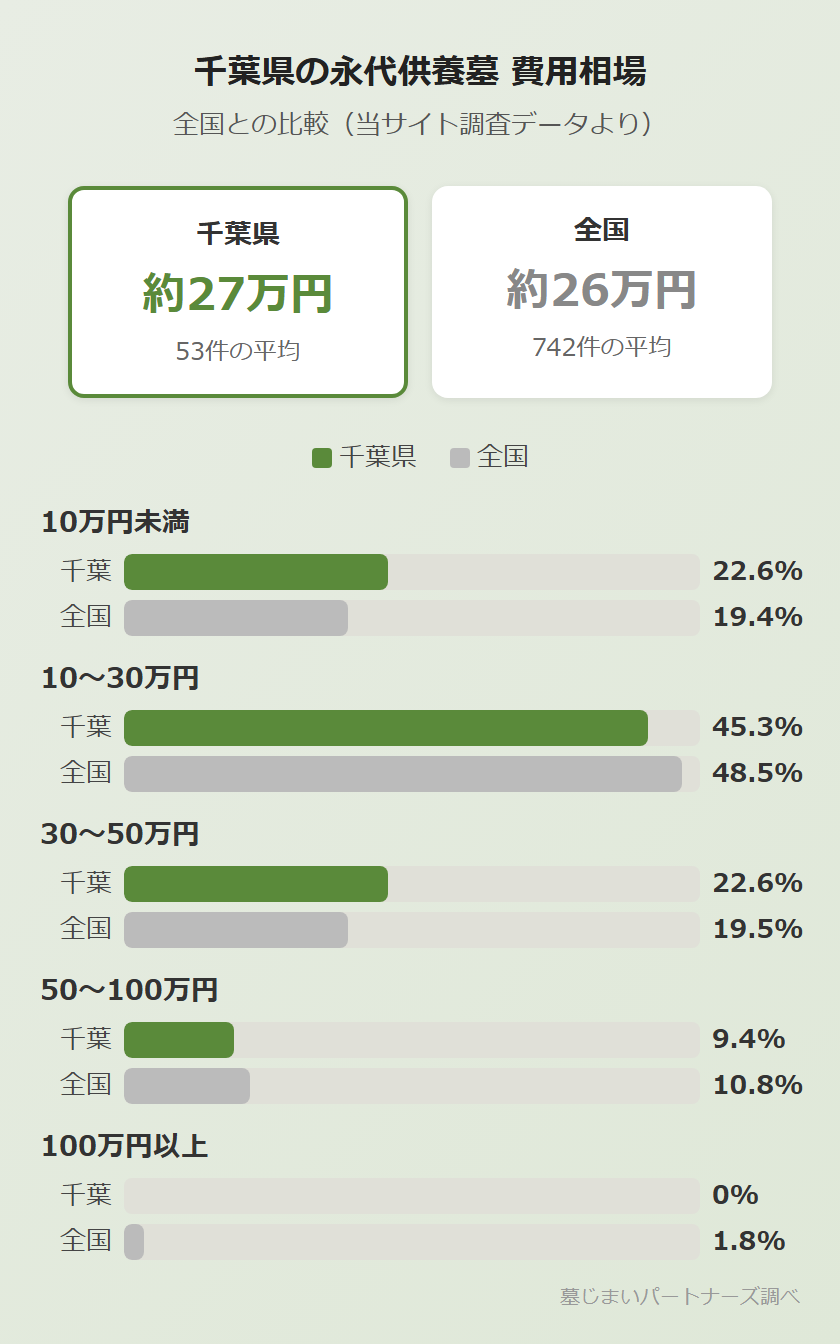 千葉県の永代供養墓 費用相場

全国との比較（当サイト調査データより）

千葉県
約27万円
53件の平均

全国
約26万円
742件の平均

千葉県 全国

10万円未満
千葉 22.6%
全国 19.4%

10〜30万円
千葉 45.3%
全国 48.5%

30〜50万円
千葉 22.6%
全国 19.5%

50〜100万円
千葉 9.4%
全国 10.8%

100万円以上
千葉 0%
全国 1.8%

墓じまいパートナーズ調べ