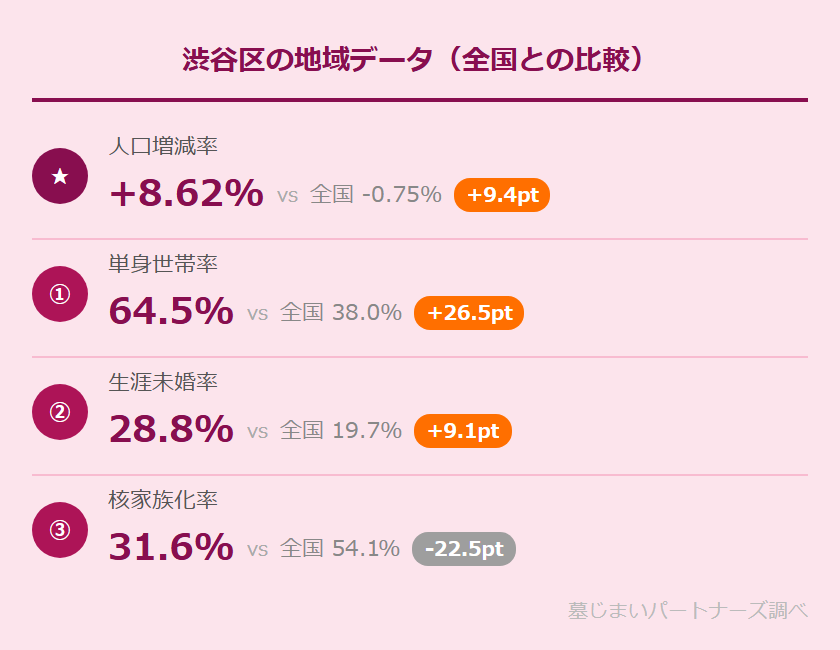 渋谷区の地域データ（全国との比較）

★
人口増減率
+8.62% vs 全国 -0.75% +9.4pt

①
単身世帯率
64.5% vs 全国 38.0% +26.5pt

②
生涯未婚率
28.8% vs 全国 19.7% +9.1pt

③
核家族化率
31.6% vs 全国 54.1% -22.5pt

墓じまいパートナーズ調べ