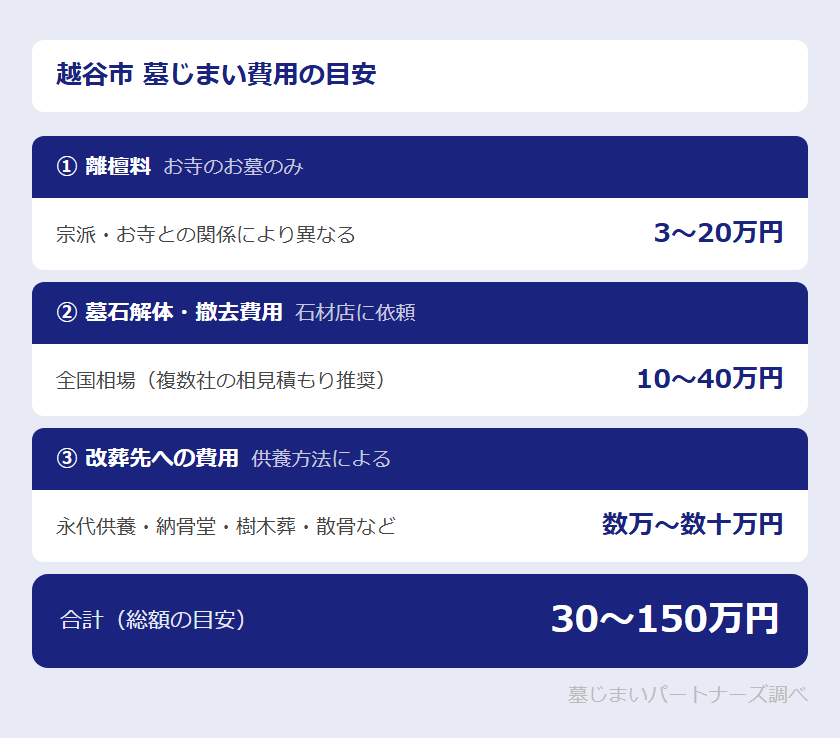 越谷市 墓じまい費用の目安

① 離檀料 お寺のお墓のみ

宗派・お寺との関係により異なる 3〜20万円

② 墓石解体・撤去費用 石材店に依頼

全国相場（複数社の相見積もり推奨） 10〜40万円

③ 改葬先への費用 供養方法による

永代供養・納骨堂・樹木葬・散骨など 数万〜数十万円

合計（総額の目安） 30〜150万円

墓じまいパートナーズ調べ