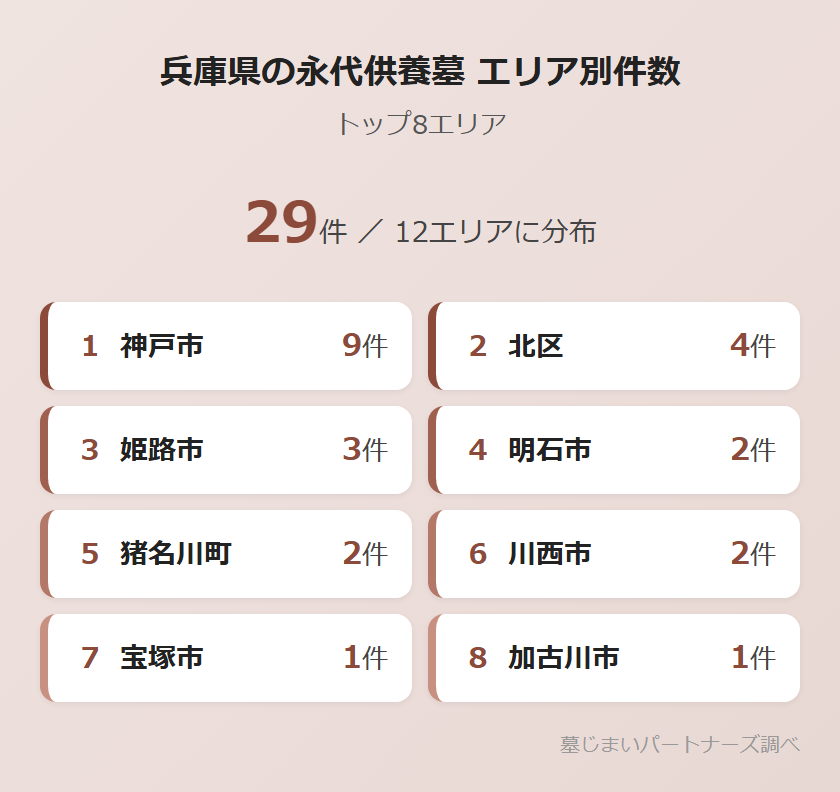 兵庫県の永代供養墓 エリア別件数

トップ8エリア

29件 ／ 12エリアに分布

1 神戸市 9件

2 北区 4件

3 姫路市 3件

4 明石市 2件

5 猪名川町 2件

6 川西市 2件

7 宝塚市 1件

8 加古川市 1件

墓じまいパートナーズ調べ