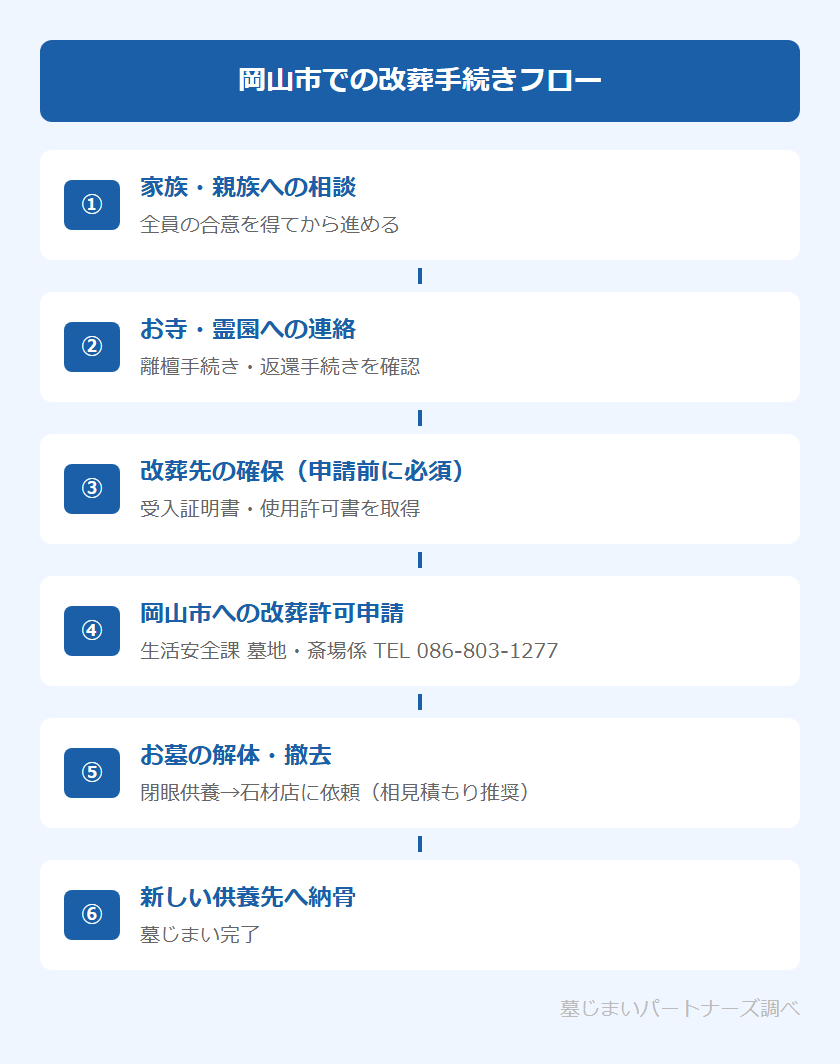 岡山市での改葬手続きフロー

①
家族・親族への相談
全員の合意を得てから進める

②
お寺・霊園への連絡
離檀手続き・返還手続きを確認

③
改葬先の確保（申請前に必須）
受入証明書・使用許可書を取得

④
岡山市への改葬許可申請
生活安全課 墓地・斎場係 TEL 086-803-1277

⑤
お墓の解体・撤去
閉眼供養→石材店に依頼（相見積もり推奨）

⑥
新しい供養先へ納骨
墓じまい完了

墓じまいパートナーズ調べ