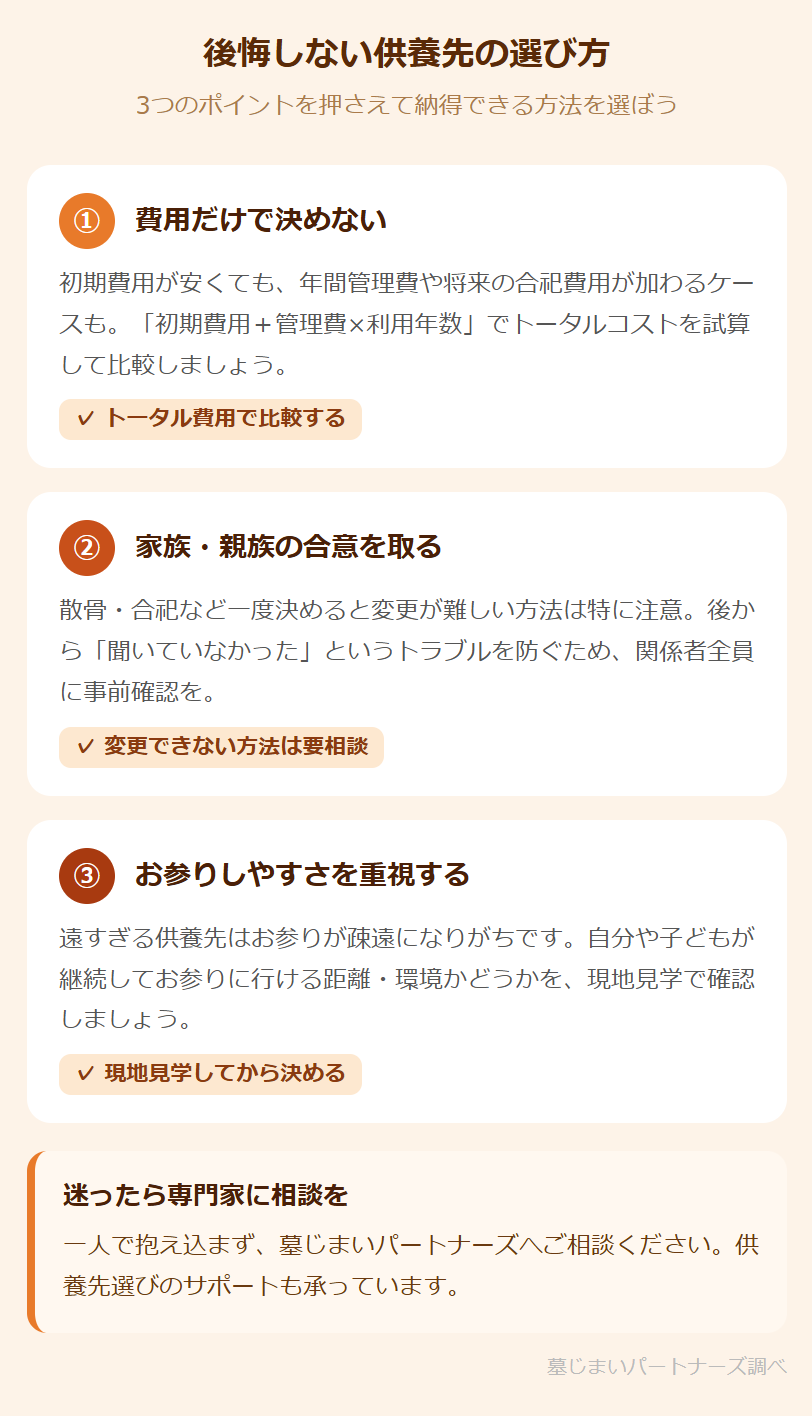 後悔しない供養先の選び方

3つのポイントを押さえて納得できる方法を選ぼう

① 費用だけで決めない

初期費用が安くても、年間管理費や将来の合祀費用が加わるケースも。「初期費用＋管理費×利用年数」でトータルコストを試算して比較しましょう。

✓ トータル費用で比較する

② 家族・親族の合意を取る

散骨・合祀など一度決めると変更が難しい方法は特に注意。後から「聞いていなかった」というトラブルを防ぐため、関係者全員に事前確認を。

✓ 変更できない方法は要相談

③ お参りしやすさを重視する

遠すぎる供養先はお参りが疎遠になりがちです。自分や子どもが継続してお参りに行ける距離・環境かどうかを、現地見学で確認しましょう。

✓ 現地見学してから決める

迷ったら専門家に相談を

一人で抱え込まず、墓じまいパートナーズへご相談ください。供養先選びのサポートも承っています。

墓じまいパートナーズ調べ