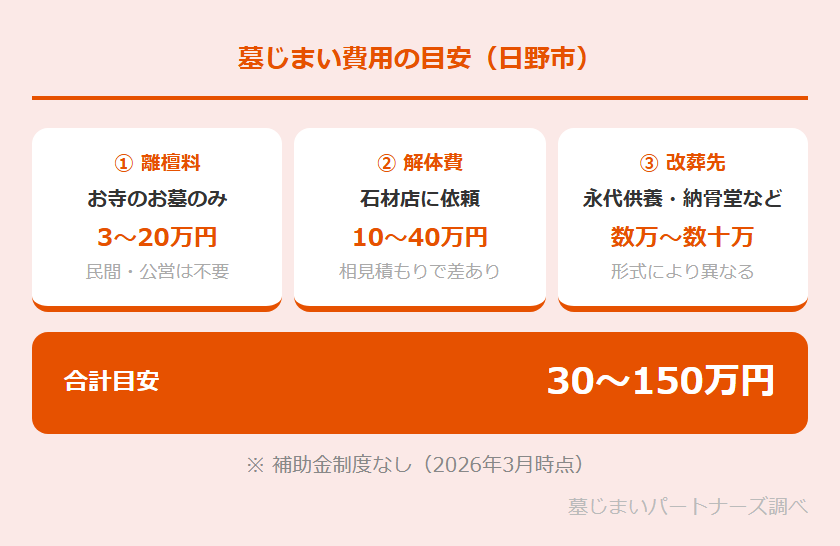 墓じまい費用の目安（日野市）

① 離檀料
お寺のお墓のみ
3〜20万円
民間・公営は不要

② 解体費
石材店に依頼
10〜40万円
相見積もりで差あり

③ 改葬先
永代供養・納骨堂など
数万〜数十万
形式により異なる

合計目安
30〜150万円

※ 補助金制度なし（2026年3月時点）

墓じまいパートナーズ調べ